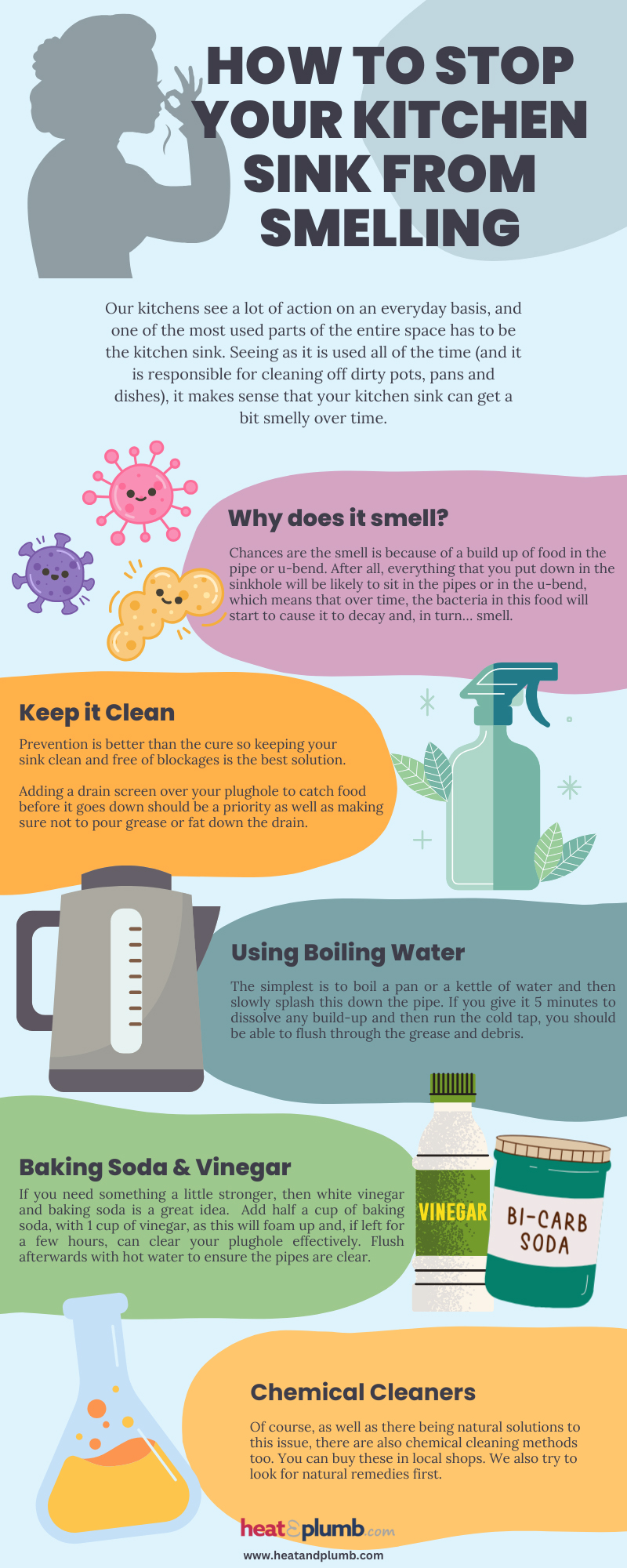 HOW TO STOP YOUR KITCHEN SINK FROM SMELLING

Our kitchens see a lot of action on an everyday basis, and one of the most used parts of the entire space has to be the kitchen sink. Seeing as it is used all of the time (and it is responsible for cleaning off dirty pots, pans and dishes), it makes sense that your kitchen sink can get a bit smelly over time.

Why does it smell?

Chances are the smell is because of a build up of food in the pipe or u-bend. After all, everything that you put down in the sinkhole will be likely to sit in the pipes or in the u-bend, which means that over time, the bacteria in this food will start to cause it to decay and, in turn... smell.

Keep it Clean

Prevention is better than the cure so keeping your sink clean and free of blockages is the best solution.

Adding a drain screen over your plughole to catch food before it goes down should be a priority as well as making sure not to pour grease or fat down the drain.

Using Boiling Water

The simplest is to boil a pan or a kettle of water and then slowly splash this down the pipe. If you give it 5 minutes to dissolve any build-up and then run the cold tap, you should be able to flush through the grease and debris.

Baking Soda & Vinegar

If you need something a little stronger, then white vinegar and baking soda is a great idea. Add half a cup of baking soda, with 1 cup of vinegar, as this will foam up and, if left for a few hours, can clear your plughole effectively. Flush afterwards with hot water to ensure the pipes are clear.

VINEGAR

BI-CARB SODA

Chemical Cleaners

Of course, as well as there being natural solutions to this issue, there are also chemical cleaning methods too. You can buy these in local shops. We also try to look for natural remedies first.

heat&plumb.com

www.heatandplumb.com