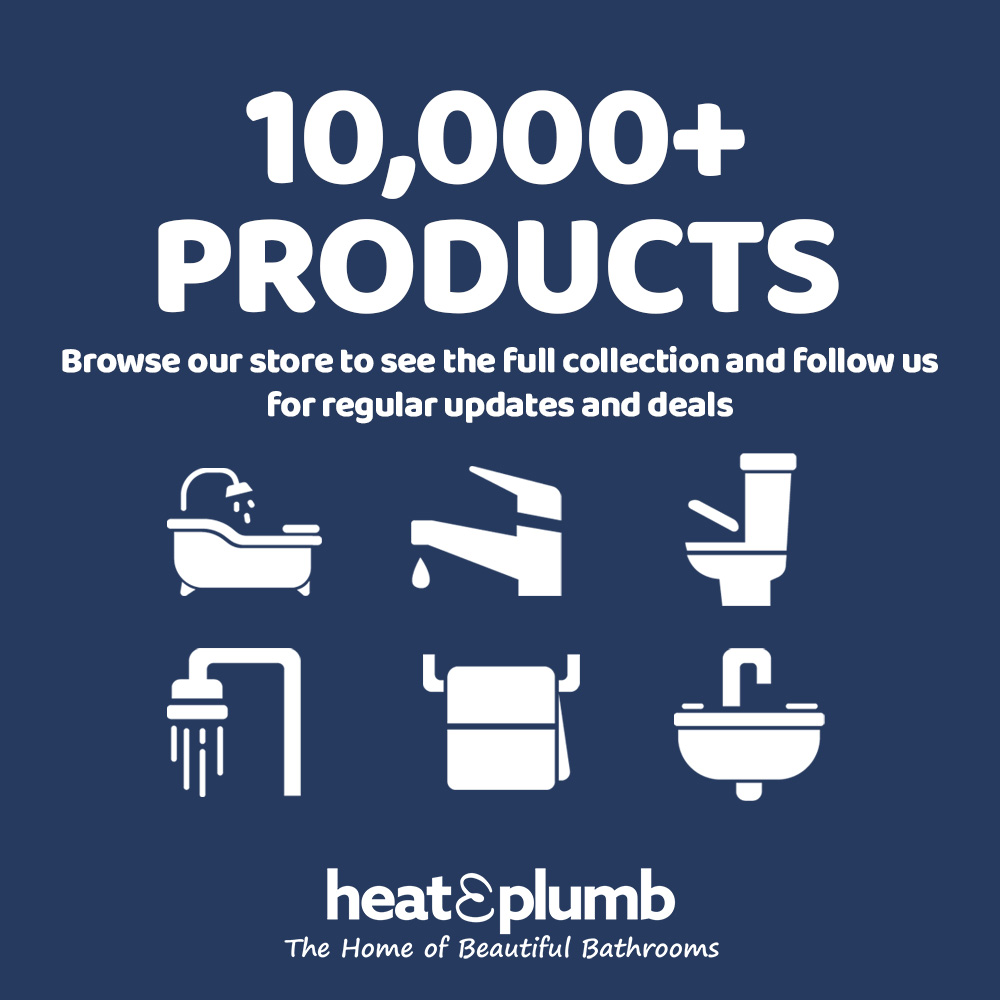 10,000+ PRODUCTS

Browse our store to see the full collection and follow us for regular updates and deals

heat&plumb
The Home of Beautiful Bathrooms