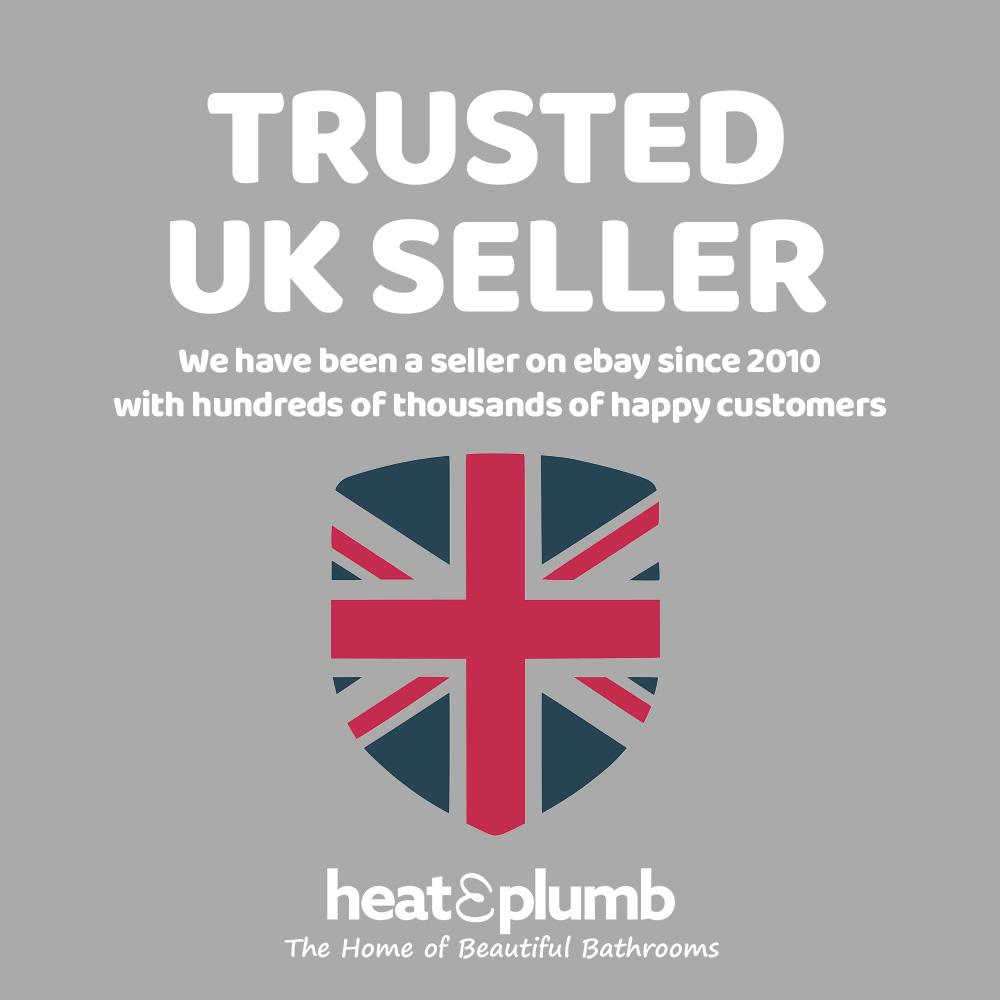 TRUSTED UK SELLER

We have been a seller on ebay since 2010 with hundreds of thousands of happy customers

heat&plumb
The Home of Beautiful Bathrooms