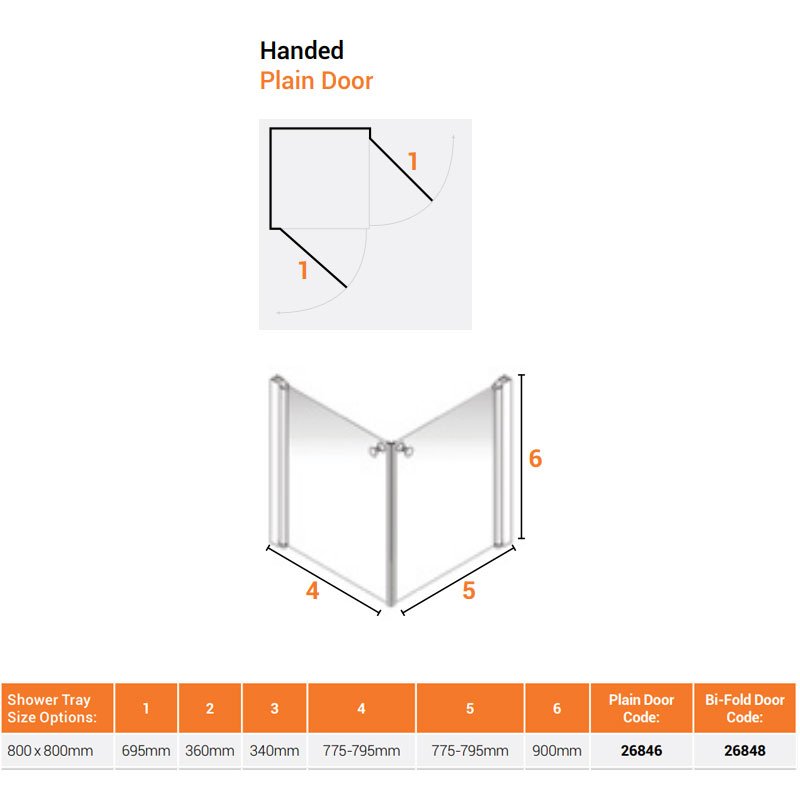 Handed
Plain Door

1
1

6
4
5

| Shower Tray Size Options: | 1 | 2 | 3 | 4 | 5 | 6 | Plain Door Code: | Bi-Fold Door Code: |
|---|---|---|---|---|---|---|---|---|
| 800 x 800mm | 695mm | 360mm | 340mm | 775-795mm | 775-795mm | 900mm | 26846 | 26848 |