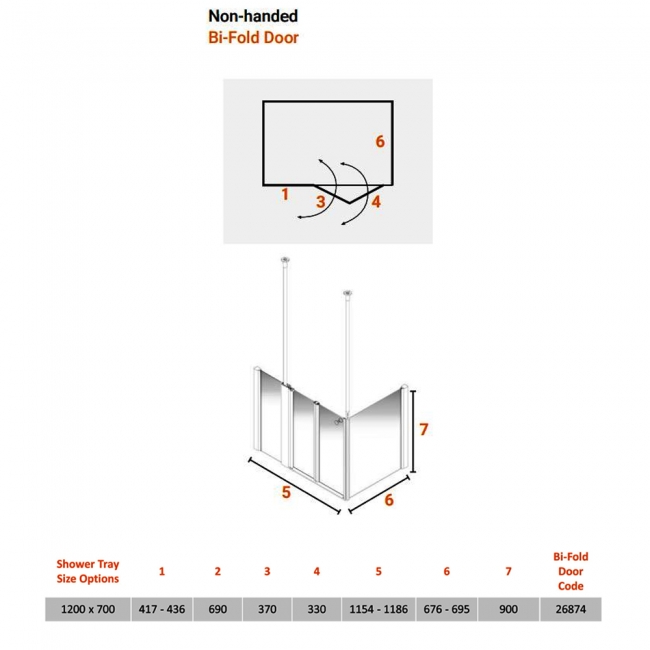 Non-handed
Bi-Fold Door

6
1
3
4

7
5
6

| Shower Tray Size Options | 1 | 2 | 3 | 4 | 5 | 6 | 7 | Bi-Fold Door Code |
|---|---|---|---|---|---|---|---|---|
| 1200 x 700 | 417 - 436 | 690 | 370 | 330 | 1154 - 1186 | 676 - 695 | 900 | 26874 |