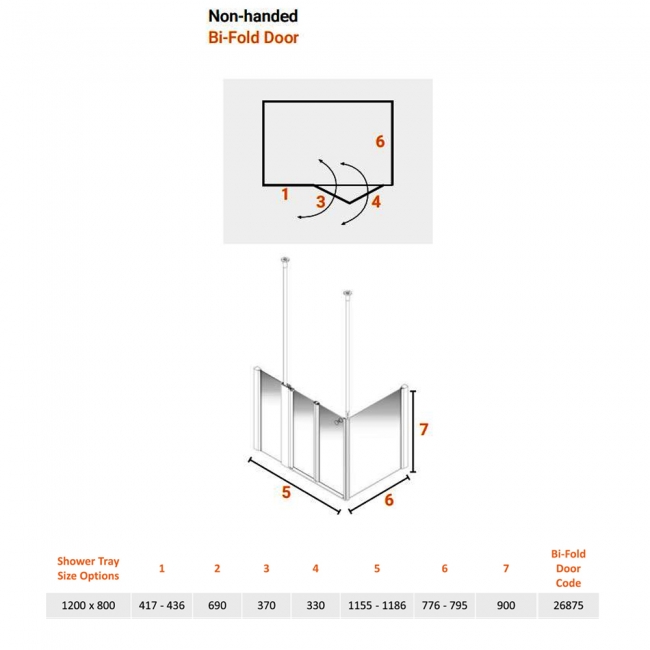 Non-handed
Bi-Fold Door

6
1
3
4

7
5
6

| Shower Tray Size Options | 1 | 2 | 3 | 4 | 5 | 6 | 7 | Bi-Fold Door Code |
|---|---|---|---|---|---|---|---|---|
| 1200 x 800 | 417 - 436 | 690 | 370 | 330 | 1155 - 1186 | 776 - 795 | 900 | 26875 |