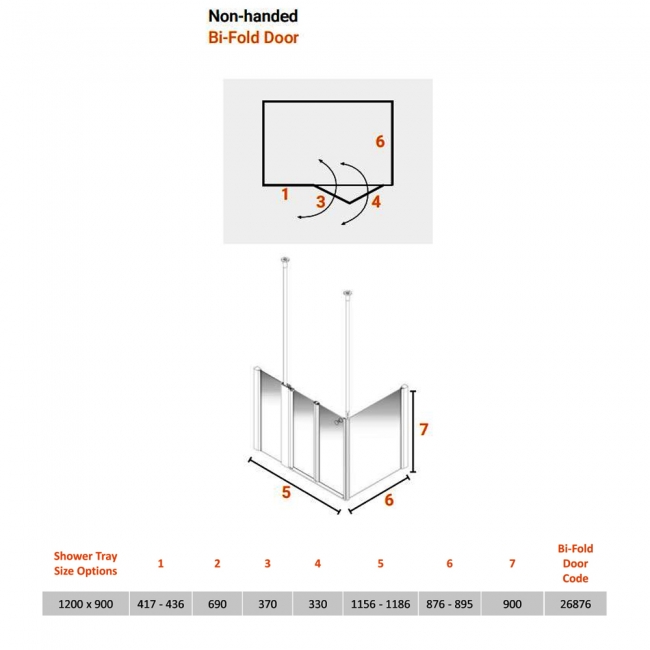 Non-handed
Bi-Fold Door

6

1 3 4

7

5 6

| Shower Tray Size Options | 1 | 2 | 3 | 4 | 5 | 6 | 7 | Bi-Fold Door Code |
|---|---|---|---|---|---|---|---|---|
| 1200 x 900 | 417 - 436 | 690 | 370 | 330 | 1156 - 1186 | 876 - 895 | 900 | 26876 |