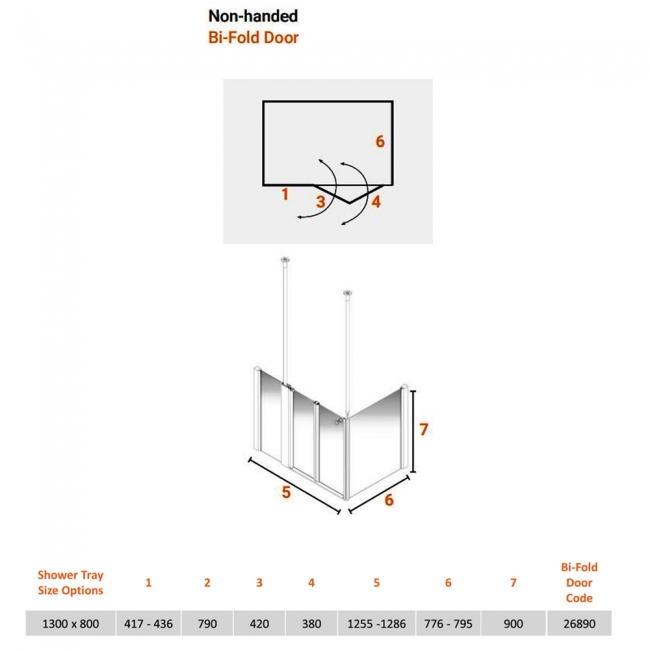 Non-handed
Bi-Fold Door

6
1
3
4

7
5
6

| Shower Tray Size Options | 1 | 2 | 3 | 4 | 5 | 6 | 7 | Bi-Fold Door Code |
|---|---|---|---|---|---|---|---|---|
| 1300 x 800 | 417 - 436 | 790 | 420 | 380 | 1255 -1286 | 776 - 795 | 900 | 26890 |