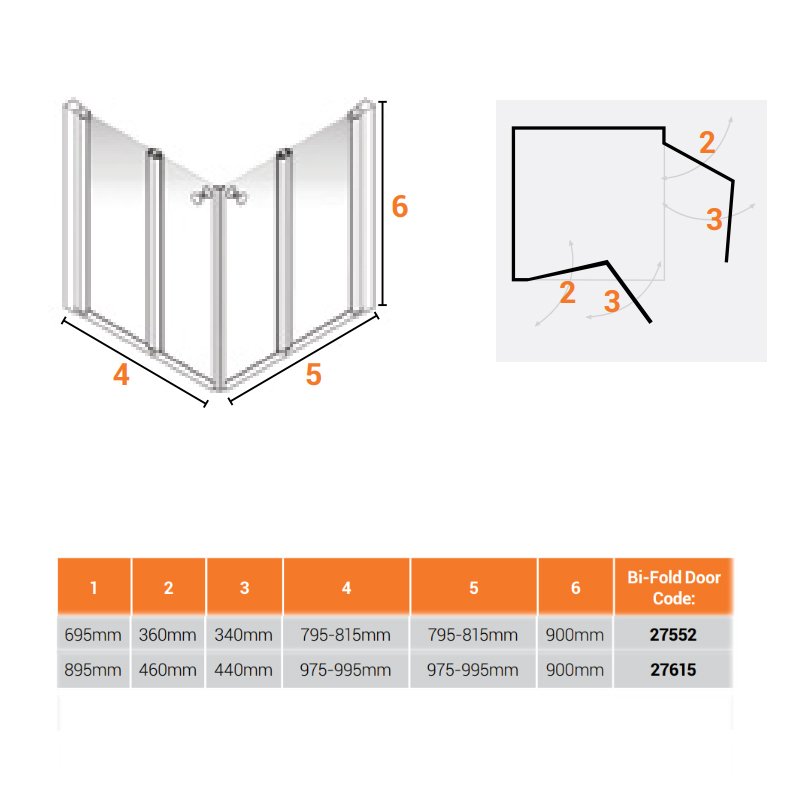 6

4

5

2

3

2

3

| 1 | 2 | 3 | 4 | 5 | 6 | Bi-Fold Door Code: |
|---|---|---|---|---|---|---|
| 695mm | 360mm | 340mm | 795-815mm | 795-815mm | 900mm | 27552 |
| 895mm | 460mm | 440mm | 975-995mm | 975-995mm | 900mm | 27615 |