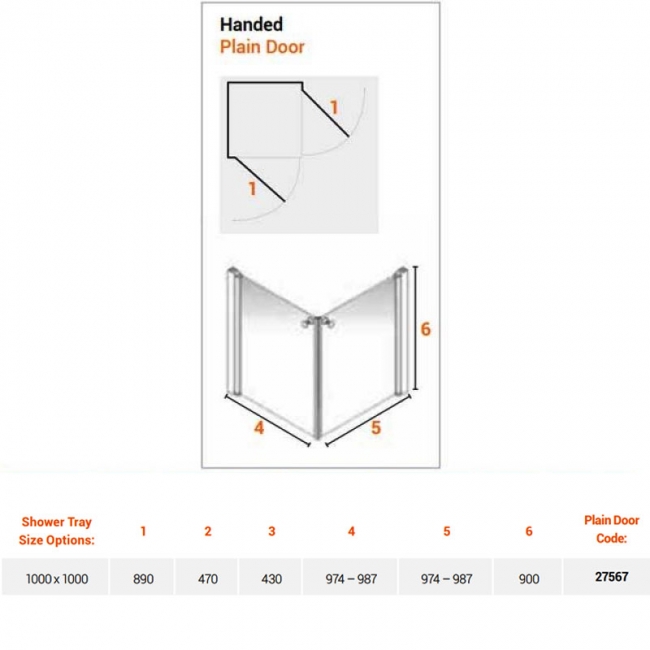 Handed
Plain Door

1

1

6

4

5

| Shower Tray Size Options: | 1 | 2 | 3 | 4 | 5 | 6 | Plain Door Code: |
|---|---|---|---|---|---|---|---|
| 1000 x 1000 | 890 | 470 | 430 | 974 – 987 | 974 – 987 | 900 | 27567 |