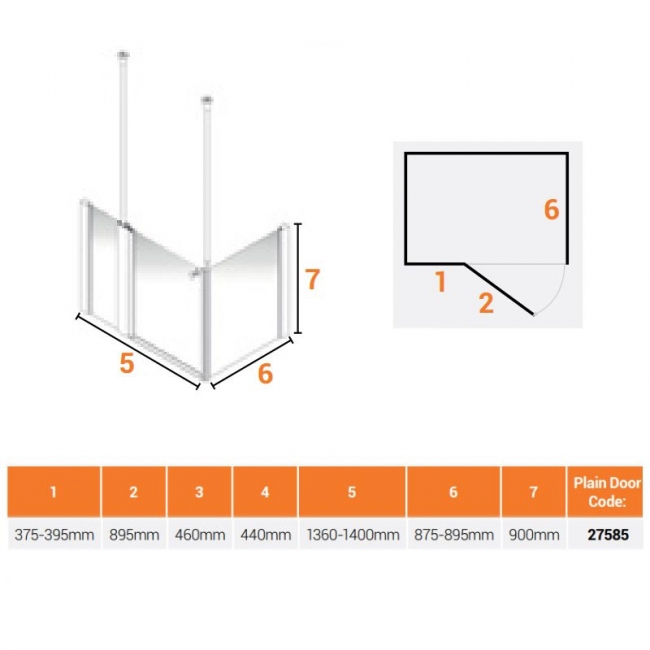 7

5

6

6

1

2

| 1 | 2 | 3 | 4 | 5 | 6 | 7 | Plain Door Code: |
|---|---|---|---|---|---|---|---|
| 375-395mm | 895mm | 460mm | 440mm | 1360-1400mm | 875-895mm | 900mm | 27585 |