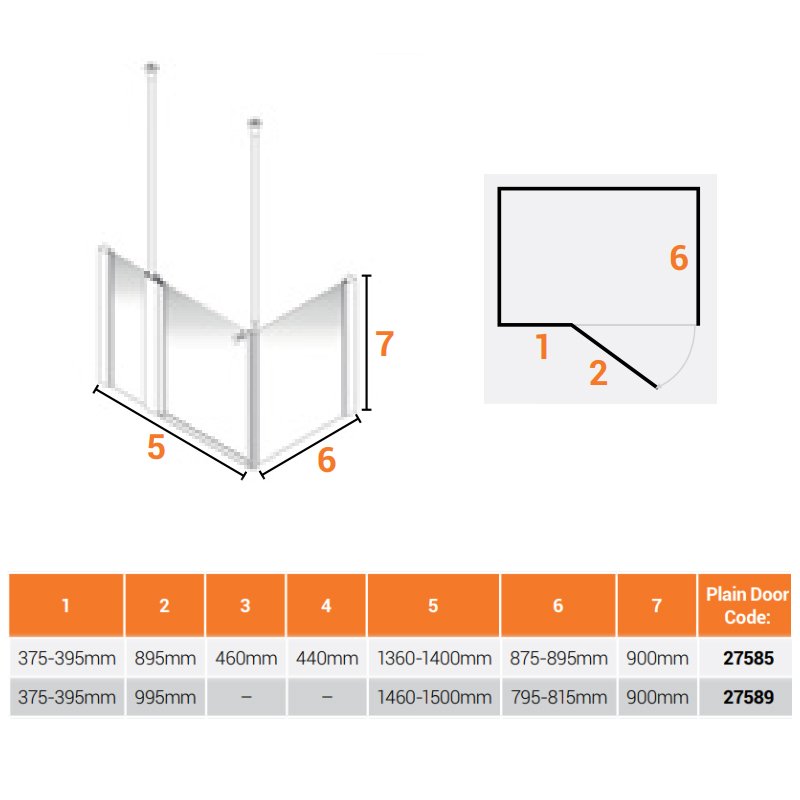 7

5

6

6

1

2

| 1 | 2 | 3 | 4 | 5 | 6 | 7 | Plain Door Code: |
|---|---|---|---|---|---|---|---|
| 375-395mm | 895mm | 460mm | 440mm | 1360-1400mm | 875-895mm | 900mm | 27585 |
| 375-395mm | 995mm | – | – | 1460-1500mm | 795-815mm | 900mm | 27589 |