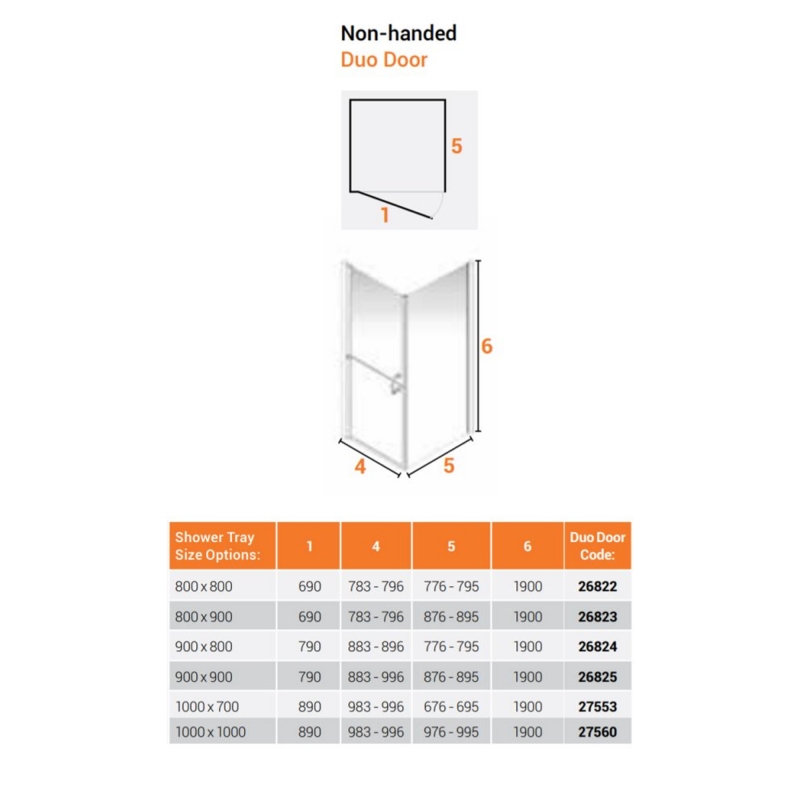 Non-handed
Duo Door

5

1

6

4

5

| Shower Tray Size Options: | 1 | 4 | 5 | 6 | Duo Door Code: |
|---|---|---|---|---|---|
| 800 x 800 | 690 | 783 - 796 | 776 - 795 | 1900 | 26822 |
| 800 x 900 | 690 | 783 - 796 | 876 - 895 | 1900 | 26823 |
| 900 x 800 | 790 | 883 - 896 | 776 - 795 | 1900 | 26824 |
| 900 x 900 | 790 | 883 - 996 | 876 - 895 | 1900 | 26825 |
| 1000 x 700 | 890 | 983 - 996 | 676 - 695 | 1900 | 27553 |
| 1000 x 1000 | 890 | 983 - 996 | 976 - 995 | 1900 | 27560 |