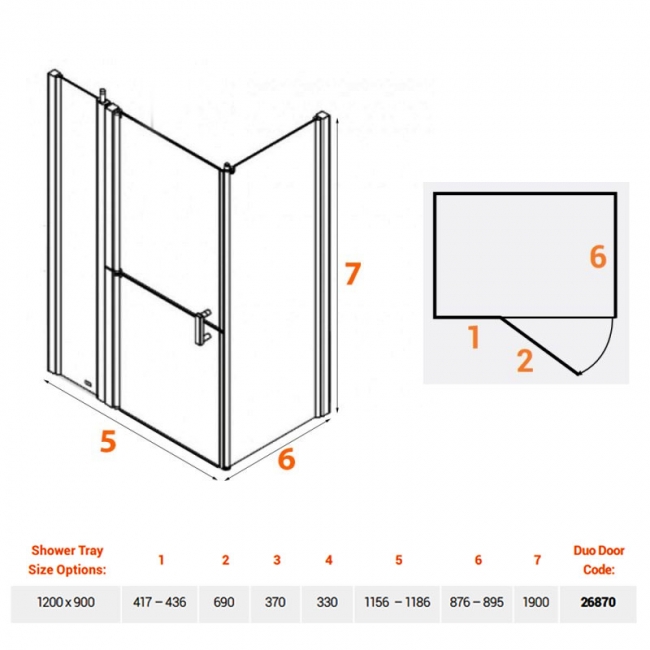 7

5

6

6

1

2

| Shower Tray Size Options: | 1 | 2 | 3 | 4 | 5 | 6 | 7 | Duo Door Code: |
|---|---|---|---|---|---|---|---|---|
| 1200 x 900 | 417 – 436 | 690 | 370 | 330 | 1156 – 1186 | 876 – 895 | 1900 | 26870 |