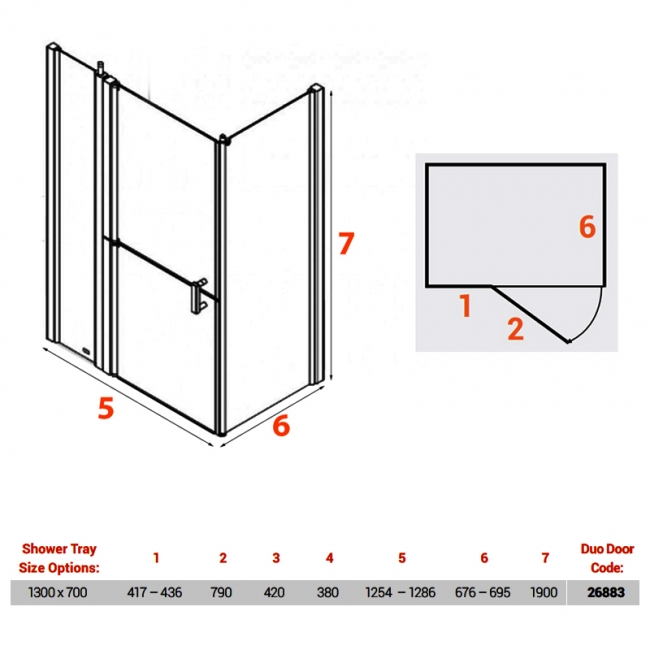 7

5

6

6

1

2

| Shower Tray Size Options: | 1 | 2 | 3 | 4 | 5 | 6 | 7 | Duo Door Code: |
|---|---|---|---|---|---|---|---|---|
| 1300 x 700 | 417 – 436 | 790 | 420 | 380 | 1254 – 1286 | 676 – 695 | 1900 | 26883 |