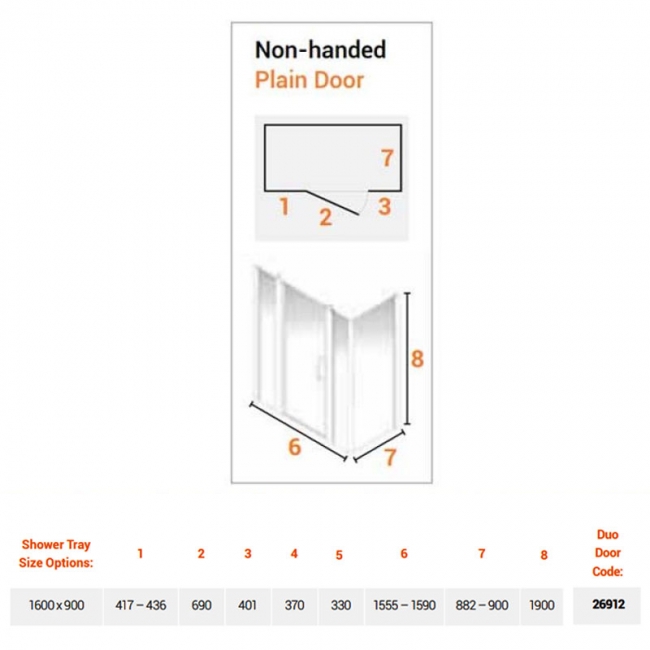 Non-handed
Plain Door

7
1 2 3

8
6 7

| Shower Tray Size Options: | 1 | 2 | 3 | 4 | 5 | 6 | 7 | 8 | Duo Door Code: |
|---|---|---|---|---|---|---|---|---|---|
| 1600 x 900 | 417 – 436 | 690 | 401 | 370 | 330 | 1555 – 1590 | 882 – 900 | 1900 | 26912 |