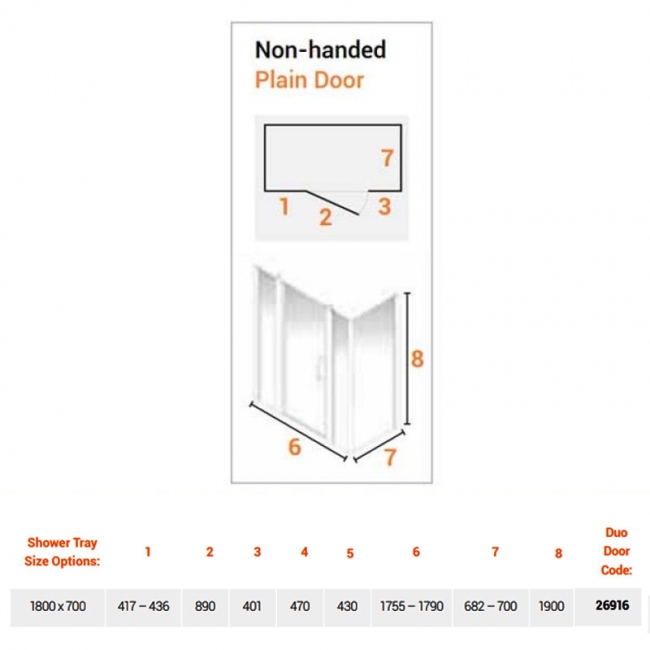 Non-handed
Plain Door

7
1
2
3

8
6
7

| Shower Tray Size Options: | 1 | 2 | 3 | 4 | 5 | 6 | 7 | 8 | Duo Door Code: |
|---|---|---|---|---|---|---|---|---|---|
| 1800 x 700 | 417 – 436 | 890 | 401 | 470 | 430 | 1755 – 1790 | 682 – 700 | 1900 | 26916 |