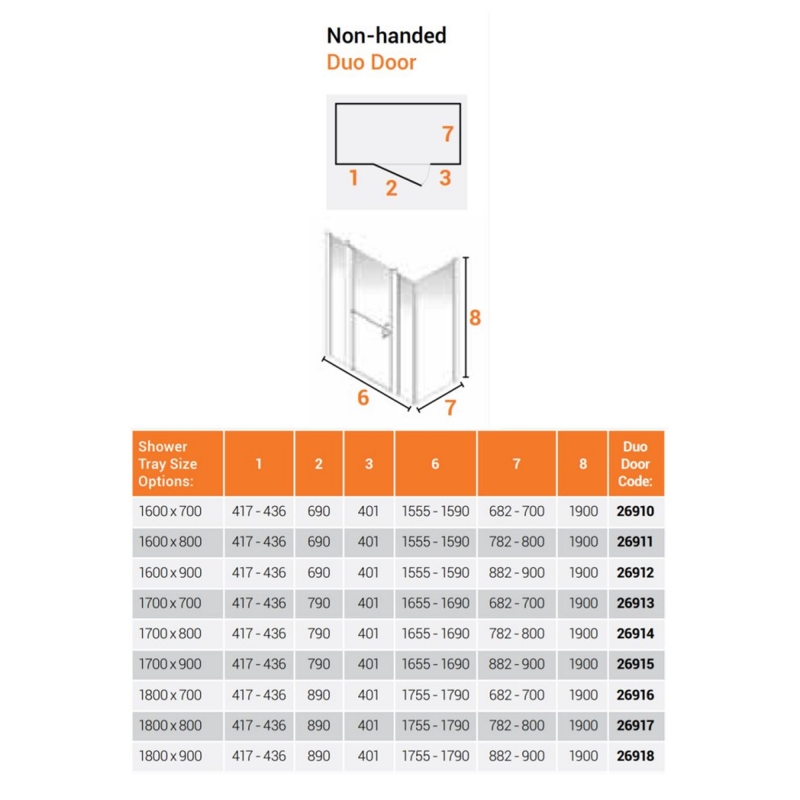 Non-handed
Duo Door

7
1 2 3

8
6 7

| Shower Tray Size Options: | 1 | 2 | 3 | 6 | 7 | 8 | Duo Door Code: |
|---|---|---|---|---|---|---|---|
| 1600 x 700 | 417 - 436 | 690 | 401 | 1555 - 1590 | 682 - 700 | 1900 | 26910 |
| 1600 x 800 | 417 - 436 | 690 | 401 | 1555 - 1590 | 782 - 800 | 1900 | 26911 |
| 1600 x 900 | 417 - 436 | 690 | 401 | 1555 - 1590 | 882 - 900 | 1900 | 26912 |
| 1700 x 700 | 417 - 436 | 790 | 401 | 1655 - 1690 | 682 - 700 | 1900 | 26913 |
| 1700 x 800 | 417 - 436 | 790 | 401 | 1655 - 1690 | 782 - 800 | 1900 | 26914 |
| 1700 x 900 | 417 - 436 | 790 | 401 | 1655 - 1690 | 882 - 900 | 1900 | 26915 |
| 1800 x 700 | 417 - 436 | 890 | 401 | 1755 - 1790 | 682 - 700 | 1900 | 26916 |
| 1800 x 800 | 417 - 436 | 890 | 401 | 1755 - 1790 | 782 - 800 | 1900 | 26917 |
| 1800 x 900 | 417 - 436 | 890 | 401 | 1755 - 1790 | 882 - 900 | 1900 | 26918 |