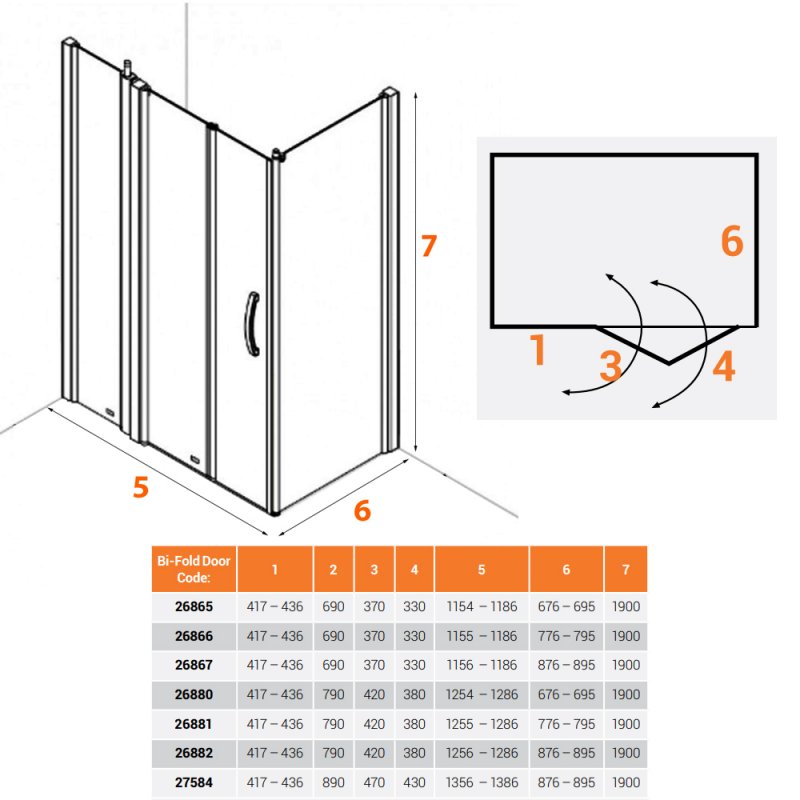 7

5

6

6

1

3

4

| Bi-Fold Door Code: | 1 | 2 | 3 | 4 | 5 | 6 | 7 |
|---|---|---|---|---|---|---|---|
| 26865 | 417 – 436 | 690 | 370 | 330 | 1154 – 1186 | 676 – 695 | 1900 |
| 26866 | 417 – 436 | 690 | 370 | 330 | 1155 – 1186 | 776 – 795 | 1900 |
| 26867 | 417 – 436 | 690 | 370 | 330 | 1156 – 1186 | 876 – 895 | 1900 |
| 26880 | 417 – 436 | 790 | 420 | 380 | 1254 – 1286 | 676 – 695 | 1900 |
| 26881 | 417 – 436 | 790 | 420 | 380 | 1255 – 1286 | 776 – 795 | 1900 |
| 26882 | 417 – 436 | 790 | 420 | 380 | 1256 – 1286 | 876 – 895 | 1900 |
| 27584 | 417 – 436 | 890 | 470 | 430 | 1356 – 1386 | 876 – 895 | 1900 |