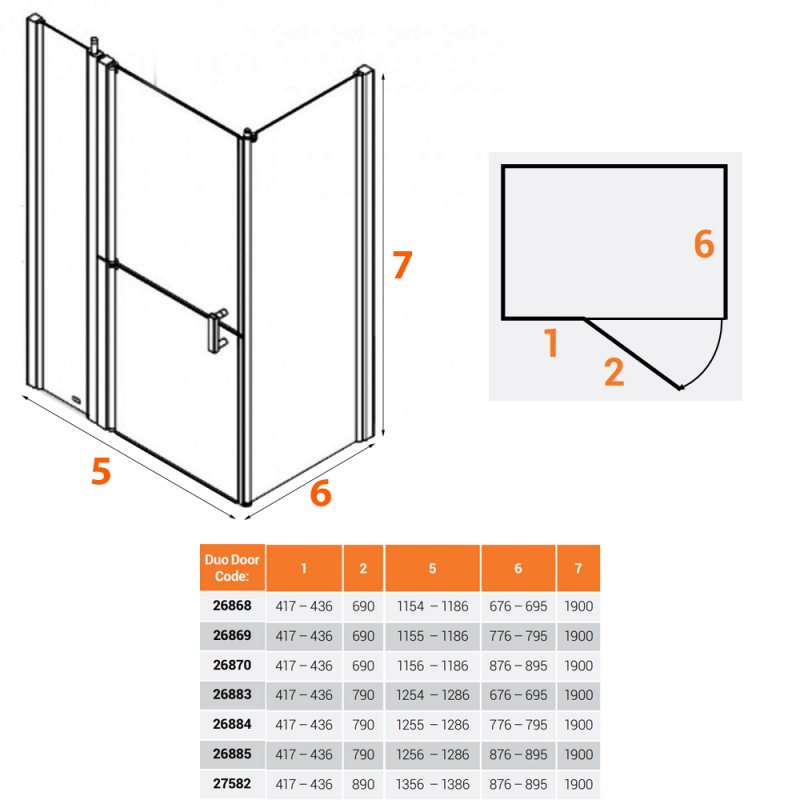 7

5

6

6

1

2

| Duo Door Code: | 1 | 2 | 5 | 6 | 7 |
|---|---|---|---|---|---|
| 26868 | 417 – 436 | 690 | 1154 – 1186 | 676 – 695 | 1900 |
| 26869 | 417 – 436 | 690 | 1155 – 1186 | 776 – 795 | 1900 |
| 26870 | 417 – 436 | 690 | 1156 – 1186 | 876 – 895 | 1900 |
| 26883 | 417 – 436 | 790 | 1254 – 1286 | 676 – 695 | 1900 |
| 26884 | 417 – 436 | 790 | 1255 – 1286 | 776 – 795 | 1900 |
| 26885 | 417 – 436 | 790 | 1256 – 1286 | 876 – 895 | 1900 |
| 27582 | 417 – 436 | 890 | 1356 – 1386 | 876 – 895 | 1900 |