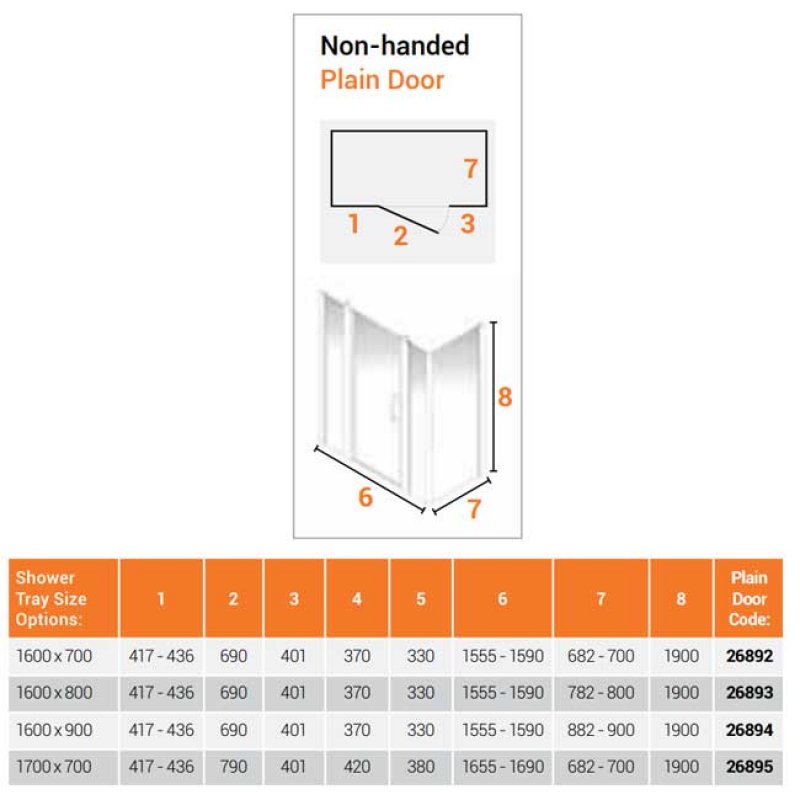 Non-handed
Plain Door

7
1
2
3

8
6
7

| Shower Tray Size Options: | 1 | 2 | 3 | 4 | 5 | 6 | 7 | 8 | Plain Door Code: |
|---|---|---|---|---|---|---|---|---|---|
| 1600 x 700 | 417 - 436 | 690 | 401 | 370 | 330 | 1555 - 1590 | 682 - 700 | 1900 | 26892 |
| 1600 x 800 | 417 - 436 | 690 | 401 | 370 | 330 | 1555 - 1590 | 782 - 800 | 1900 | 26893 |
| 1600 x 900 | 417 - 436 | 690 | 401 | 370 | 330 | 1555 - 1590 | 882 - 900 | 1900 | 26894 |
| 1700 x 700 | 417 - 436 | 790 | 401 | 420 | 380 | 1655 - 1690 | 682 - 700 | 1900 | 26895 |