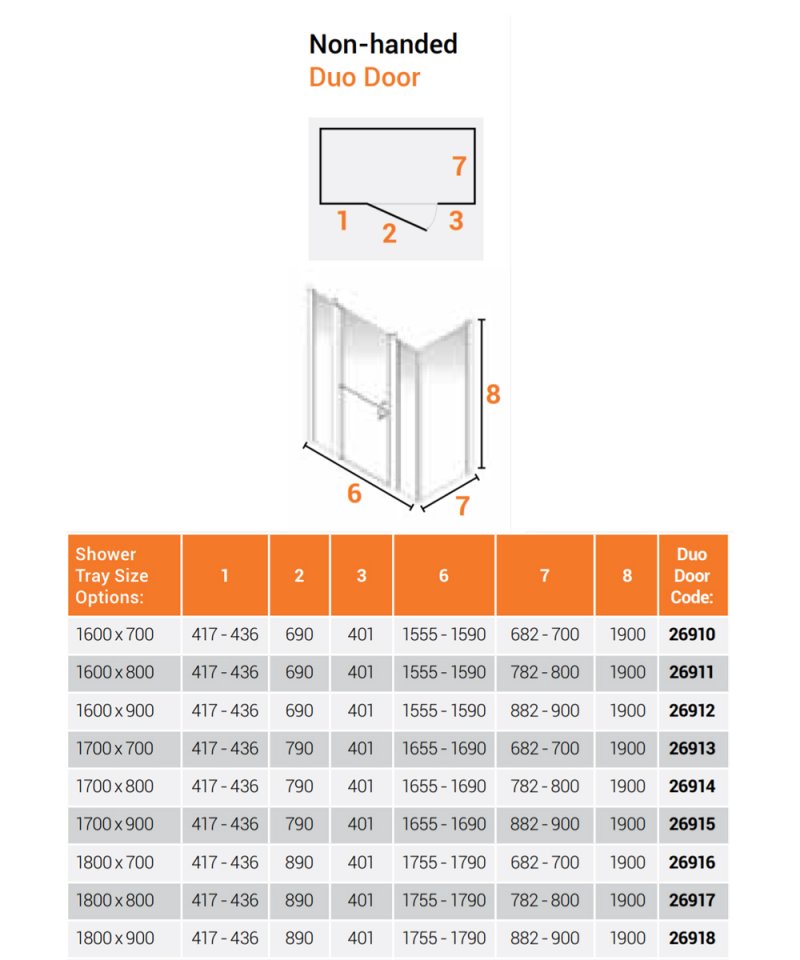 Non-handed
Duo Door

7
1
2
3

8
6
7

| Shower Tray Size Options: | 1 | 2 | 3 | 6 | 7 | 8 | Duo Door Code: |
|---|---|---|---|---|---|---|---|
| 1600 x 700 | 417 - 436 | 690 | 401 | 1555 - 1590 | 682 - 700 | 1900 | 26910 |
| 1600 x 800 | 417 - 436 | 690 | 401 | 1555 - 1590 | 782 - 800 | 1900 | 26911 |
| 1600 x 900 | 417 - 436 | 690 | 401 | 1555 - 1590 | 882 - 900 | 1900 | 26912 |
| 1700 x 700 | 417 - 436 | 790 | 401 | 1655 - 1690 | 682 - 700 | 1900 | 26913 |
| 1700 x 800 | 417 - 436 | 790 | 401 | 1655 - 1690 | 782 - 800 | 1900 | 26914 |
| 1700 x 900 | 417 - 436 | 790 | 401 | 1655 - 1690 | 882 - 900 | 1900 | 26915 |
| 1800 x 700 | 417 - 436 | 890 | 401 | 1755 - 1790 | 682 - 700 | 1900 | 26916 |
| 1800 x 800 | 417 - 436 | 890 | 401 | 1755 - 1790 | 782 - 800 | 1900 | 26917 |
| 1800 x 900 | 417 - 436 | 890 | 401 | 1755 - 1790 | 882 - 900 | 1900 | 26918 |