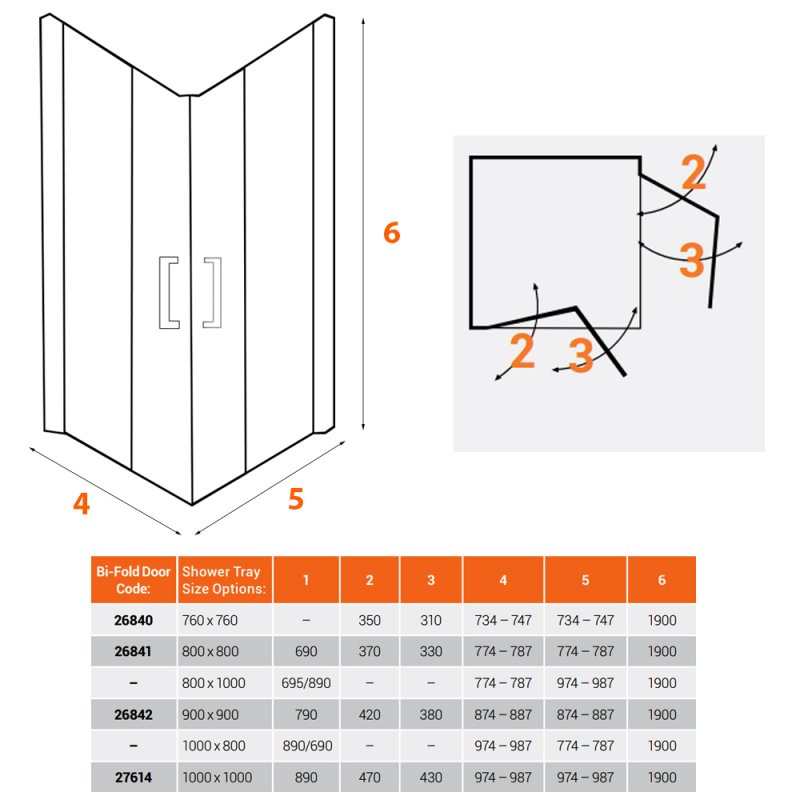 6

4

5

2

3

2

3

| Bi-Fold Door Code: | Shower Tray Size Options: | 1 | 2 | 3 | 4 | 5 | 6 |
|---|---|---|---|---|---|---|---|
| 26840 | 760 x 760 | – | 350 | 310 | 734 – 747 | 734 – 747 | 1900 |
| 26841 | 800 x 800 | 690 | 370 | 330 | 774 – 787 | 774 – 787 | 1900 |
| – | 800 x 1000 | 695/890 | – | – | 774 – 787 | 974 – 987 | 1900 |
| 26842 | 900 x 900 | 790 | 420 | 380 | 874 – 887 | 874 – 887 | 1900 |
| – | 1000 x 800 | 890/690 | – | – | 974 – 987 | 774 – 787 | 1900 |
| 27614 | 1000 x 1000 | 890 | 470 | 430 | 974 – 987 | 974 – 987 | 1900 |