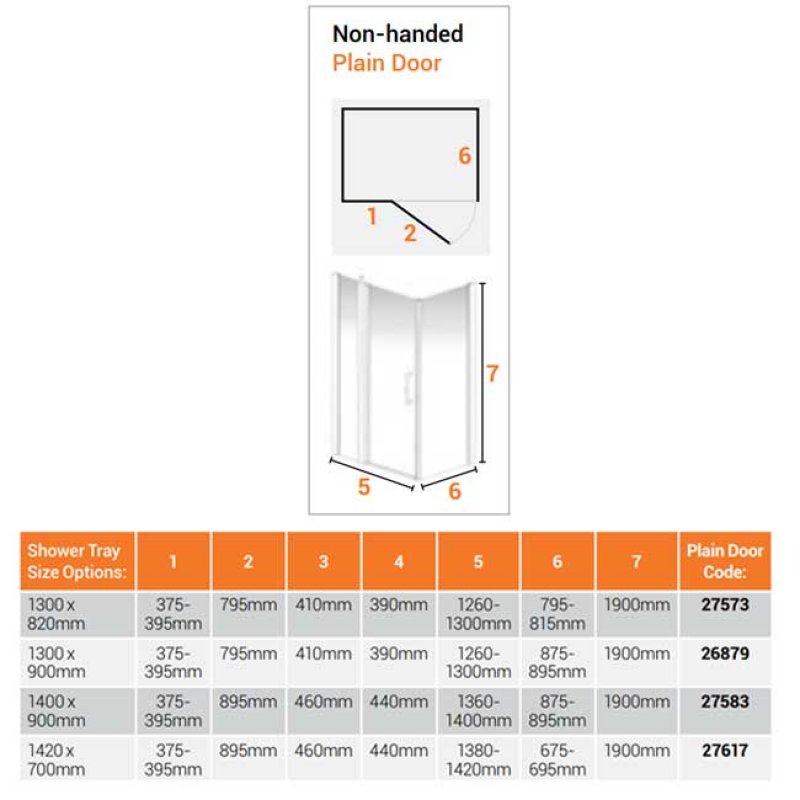 Non-handed
Plain Door

6
1
2

7
5
6

| Shower Tray Size Options: | 1 | 2 | 3 | 4 | 5 | 6 | 7 | Plain Door Code: |
|---|---|---|---|---|---|---|---|---|
| 1300 x 820mm | 375-395mm | 795mm | 410mm | 390mm | 1260-1300mm | 795-815mm | 1900mm | 27573 |
| 1300 x 900mm | 375-395mm | 795mm | 410mm | 390mm | 1260-1300mm | 875-895mm | 1900mm | 26879 |
| 1400 x 900mm | 375-395mm | 895mm | 460mm | 440mm | 1360-1400mm | 875-895mm | 1900mm | 27583 |
| 1420 x 700mm | 375-395mm | 895mm | 460mm | 440mm | 1380-1420mm | 675-695mm | 1900mm | 27617 |