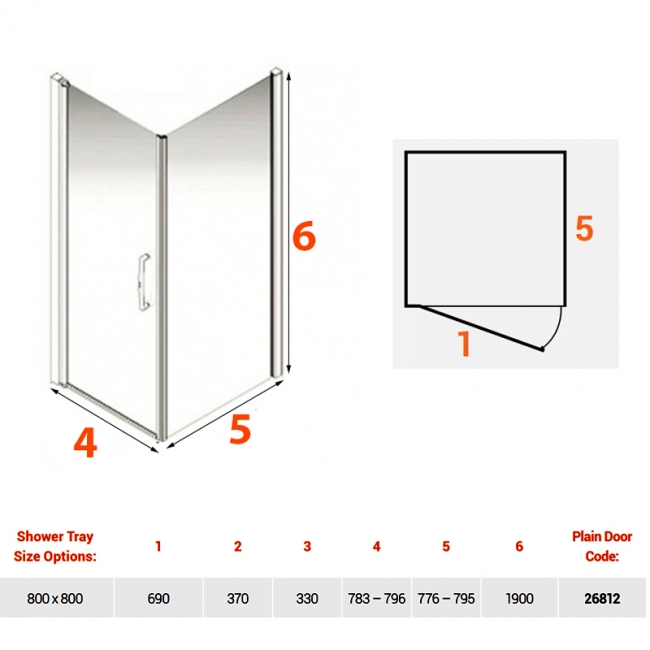 6

4

5

5

1

| Shower Tray Size Options: | 1 | 2 | 3 | 4 | 5 | 6 | Plain Door Code: |
|---|---|---|---|---|---|---|---|
| 800 x 800 | 690 | 370 | 330 | 783 – 796 | 776 – 795 | 1900 | 26812 |