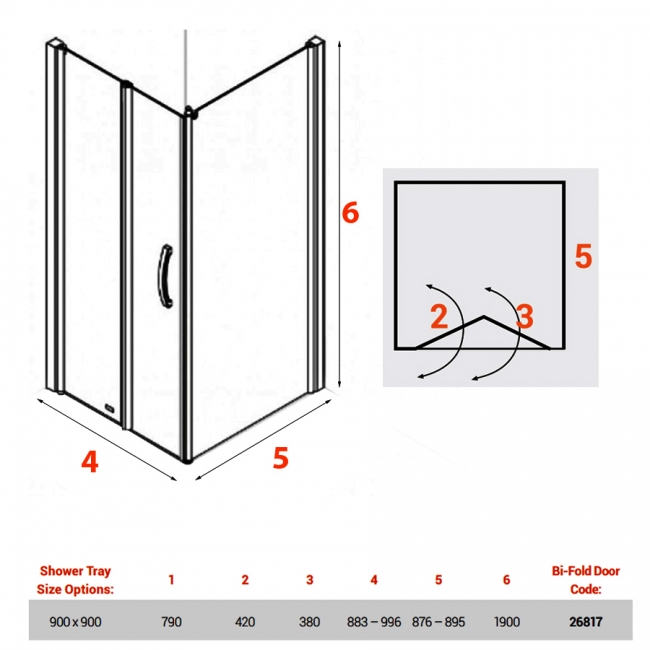 6

5

2

3

4

5

| Shower Tray Size Options: | 1 | 2 | 3 | 4 | 5 | 6 | Bi-Fold Door Code: |
|---|---|---|---|---|---|---|---|
| 900 x 900 | 790 | 420 | 380 | 883 – 996 | 876 – 895 | 1900 | 26817 |