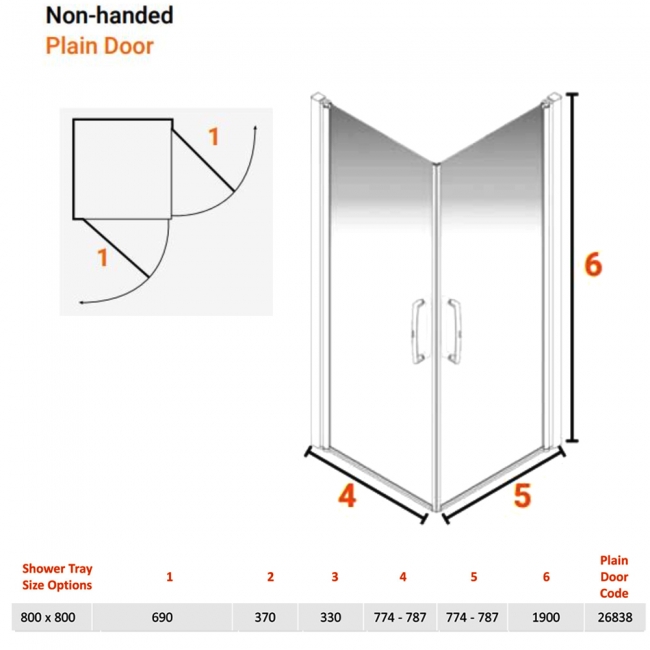 Non-handed
Plain Door

1

1

6

4

5

| Shower Tray Size Options | 1 | 2 | 3 | 4 | 5 | 6 | Plain Door Code |
|---|---|---|---|---|---|---|---|
| 800 x 800 | 690 | 370 | 330 | 774 - 787 | 774 - 787 | 1900 | 26838 |