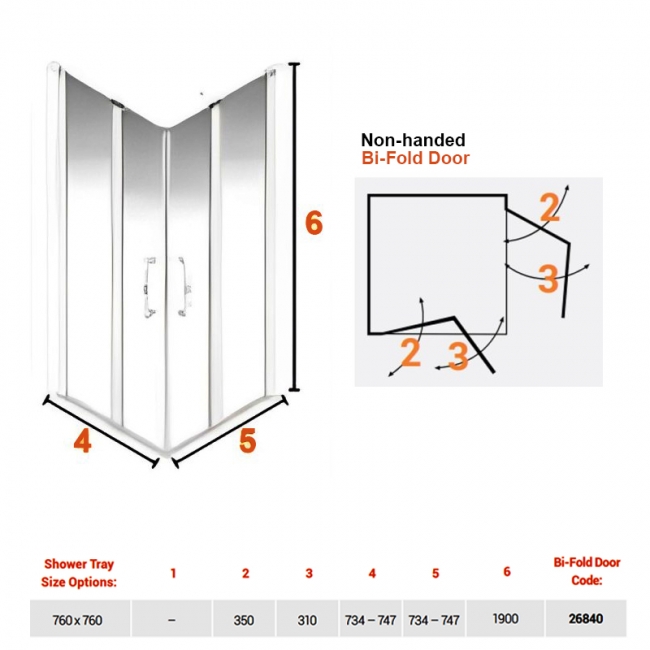 6

4

5

Non-handed
Bi-Fold Door

2

3

2

3

| Shower Tray Size Options: | 1 | 2 | 3 | 4 | 5 | 6 | Bi-Fold Door Code: |
|---|---|---|---|---|---|---|---|
| 760 x 760 | – | 350 | 310 | 734 – 747 | 734 – 747 | 1900 | 26840 |