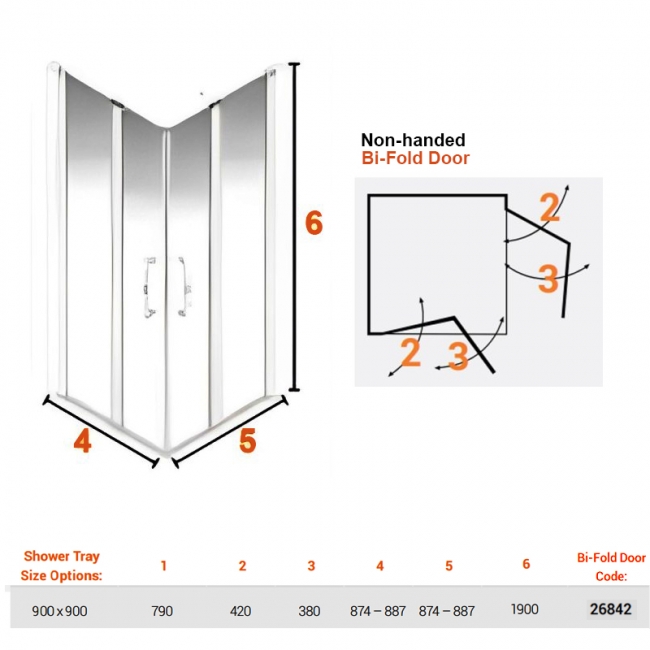 6

4

5

Non-handed
Bi-Fold Door

2

3

2

3

| Shower Tray Size Options: | 1 | 2 | 3 | 4 | 5 | 6 | Bi-Fold Door Code: |
|---|---|---|---|---|---|---|---|
| 900 x 900 | 790 | 420 | 380 | 874 – 887 | 874 – 887 | 1900 | 26842 |