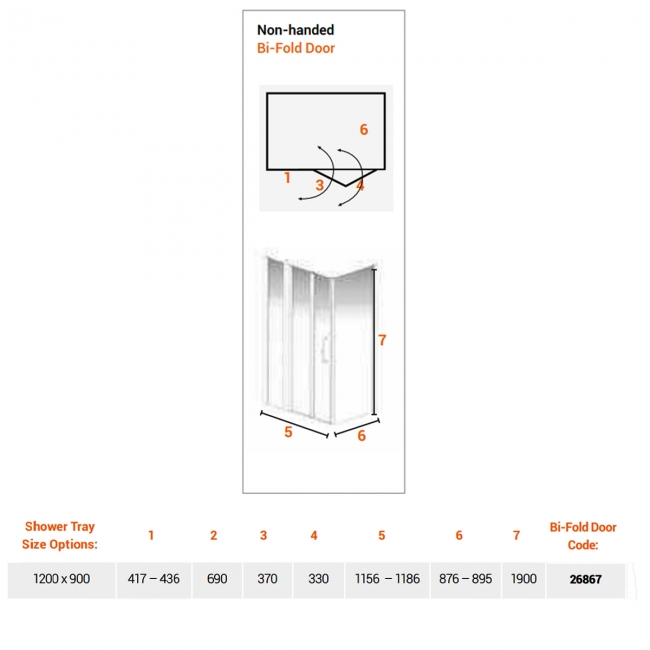 Non-handed
Bi-Fold Door

6
1
3
4

7
5
6

| Shower Tray Size Options: | 1 | 2 | 3 | 4 | 5 | 6 | 7 | Bi-Fold Door Code: |
|---|---|---|---|---|---|---|---|---|
| 1200 x 900 | 417 – 436 | 690 | 370 | 330 | 1156 – 1186 | 876 – 895 | 1900 | 26867 |