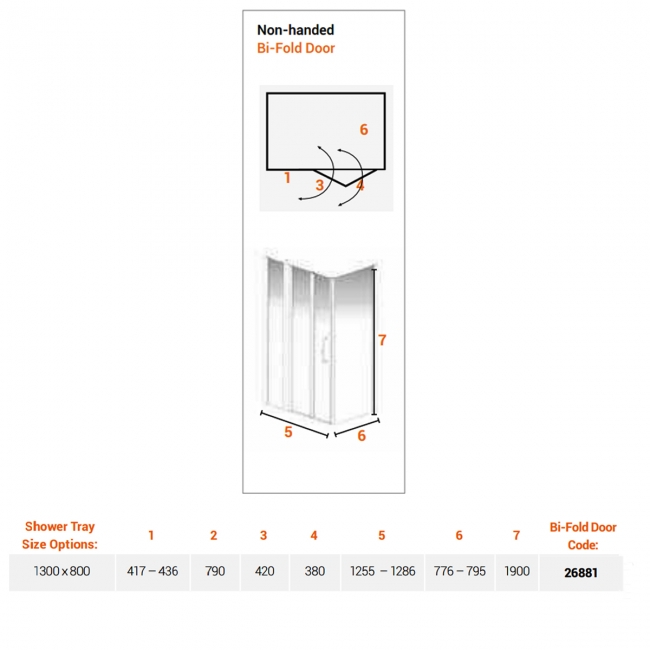 Non-handed
Bi-Fold Door

6
1
3
4

7
5
6

| Shower Tray Size Options: | 1 | 2 | 3 | 4 | 5 | 6 | 7 | Bi-Fold Door Code: |
|---|---|---|---|---|---|---|---|---|
| 1300 x 800 | 417 – 436 | 790 | 420 | 380 | 1255 – 1286 | 776 – 795 | 1900 | 26881 |