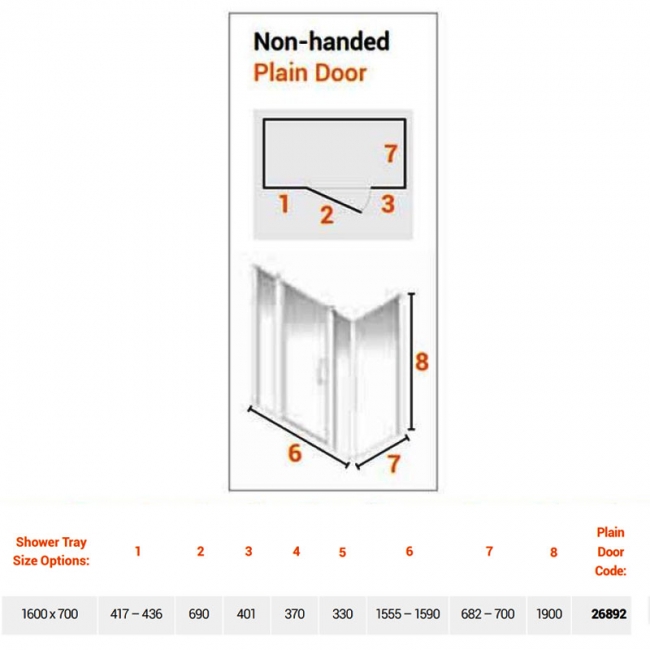 Non-handed
Plain Door

7
1 2 3

8
6 7

| Shower Tray Size Options: | 1 | 2 | 3 | 4 | 5 | 6 | 7 | 8 | Plain Door Code: |
|---|---|---|---|---|---|---|---|---|---|
| 1600 x 700 | 417 – 436 | 690 | 401 | 370 | 330 | 1555 – 1590 | 682 – 700 | 1900 | 26892 |