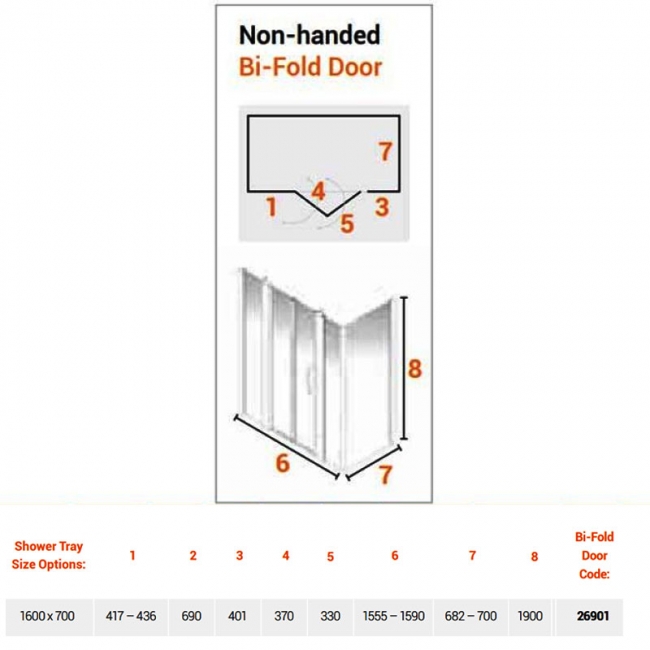 Non-handed
Bi-Fold Door

7
4
1
3
5

8
6
7

| Shower Tray Size Options: | 1 | 2 | 3 | 4 | 5 | 6 | 7 | 8 | Bi-Fold Door Code: |
|---|---|---|---|---|---|---|---|---|---|
| 1600 x 700 | 417 – 436 | 690 | 401 | 370 | 330 | 1555 – 1590 | 682 – 700 | 1900 | 26901 |