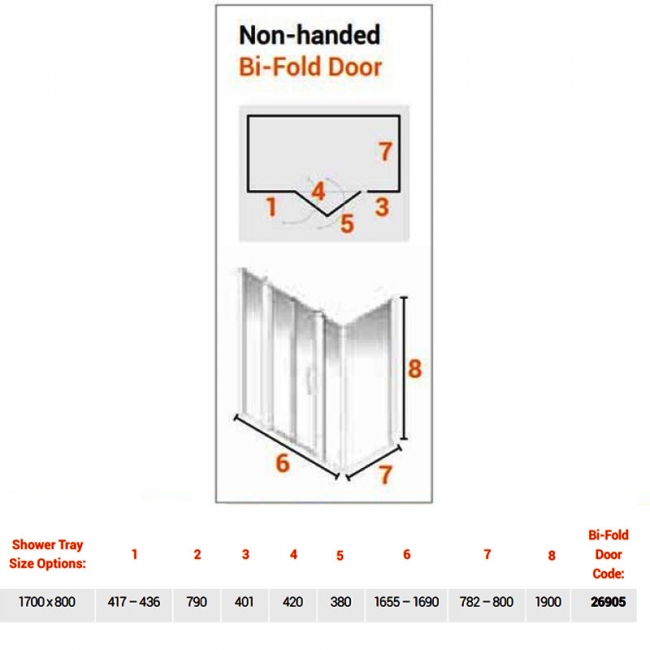 Non-handed
Bi-Fold Door

7
4
1
3
5

8
6
7

| Shower Tray Size Options: | 1 | 2 | 3 | 4 | 5 | 6 | 7 | 8 | Bi-Fold Door Code: |
|---|---|---|---|---|---|---|---|---|---|
| 1700 x 800 | 417 – 436 | 790 | 401 | 420 | 380 | 1655 – 1690 | 782 – 800 | 1900 | 26905 |