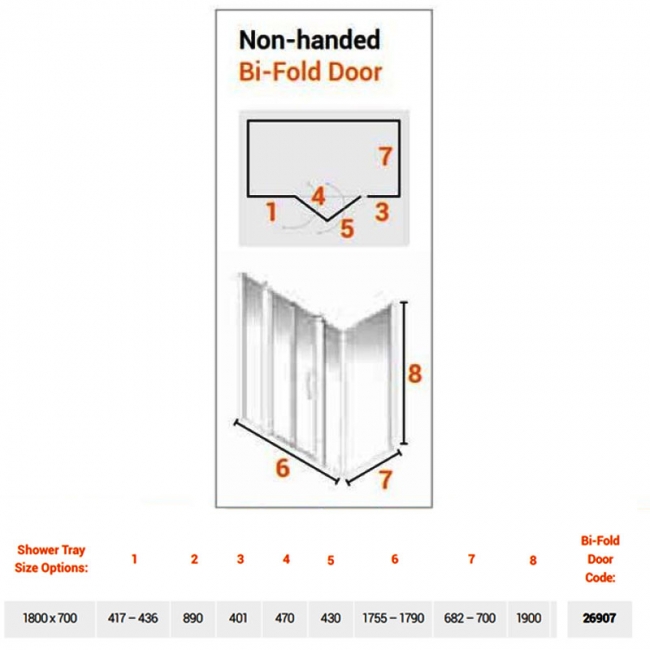 Non-handed
Bi-Fold Door

7
4
1
3
5

8
6
7

| Shower Tray Size Options: | 1 | 2 | 3 | 4 | 5 | 6 | 7 | 8 | Bi-Fold Door Code: |
|---|---|---|---|---|---|---|---|---|---|
| 1800 x 700 | 417 – 436 | 890 | 401 | 470 | 430 | 1755 – 1790 | 682 – 700 | 1900 | 26907 |