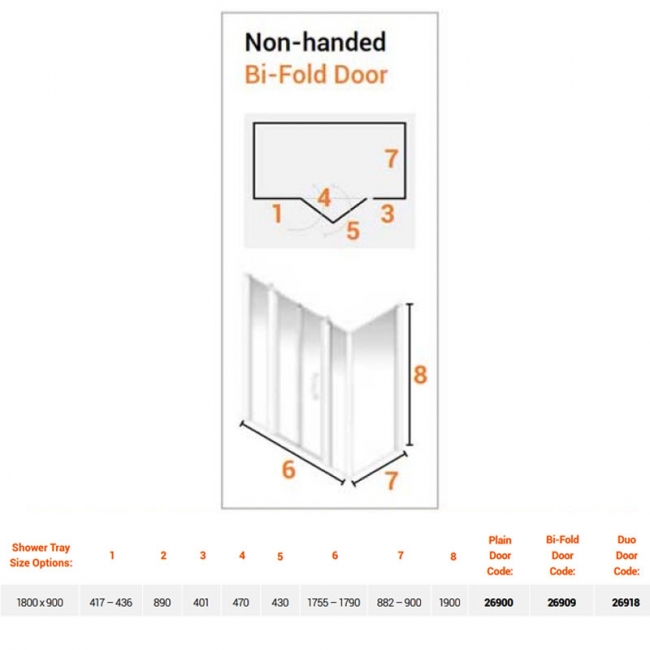 Non-handed
Bi-Fold Door

7
4
1
3
5

8
6
7

| Shower Tray Size Options: | 1 | 2 | 3 | 4 | 5 | 6 | 7 | 8 | Plain Door Code: | Bi-Fold Door Code: | Duo Door Code: |
|---|---|---|---|---|---|---|---|---|---|---|---|
| 1800 x 900 | 417 – 436 | 890 | 401 | 470 | 430 | 1755 – 1790 | 882 – 900 | 1900 | 26900 | 26909 | 26918 |