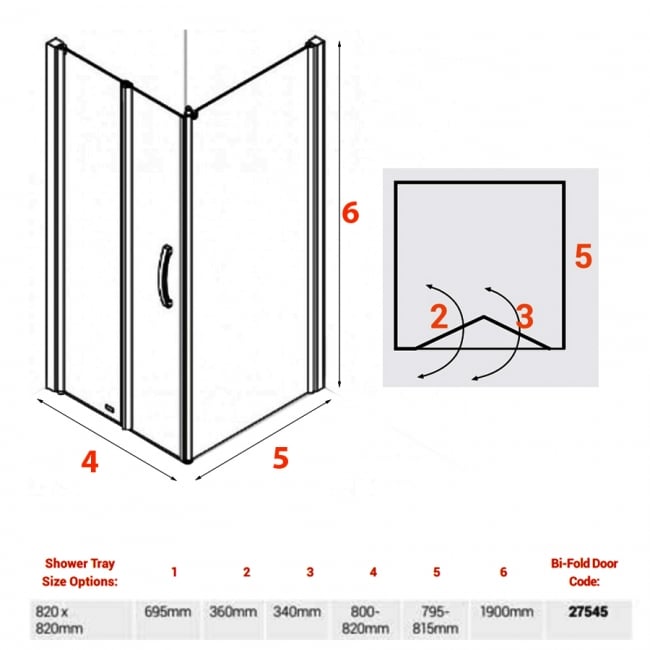 6

5

2

3

4

5

| Shower Tray Size Options: | 1 | 2 | 3 | 4 | 5 | 6 | Bi-Fold Door Code: |
|---|---|---|---|---|---|---|---|
| 820 x 820mm | 695mm | 360mm | 340mm | 800-820mm | 795-815mm | 1900mm | 27545 |