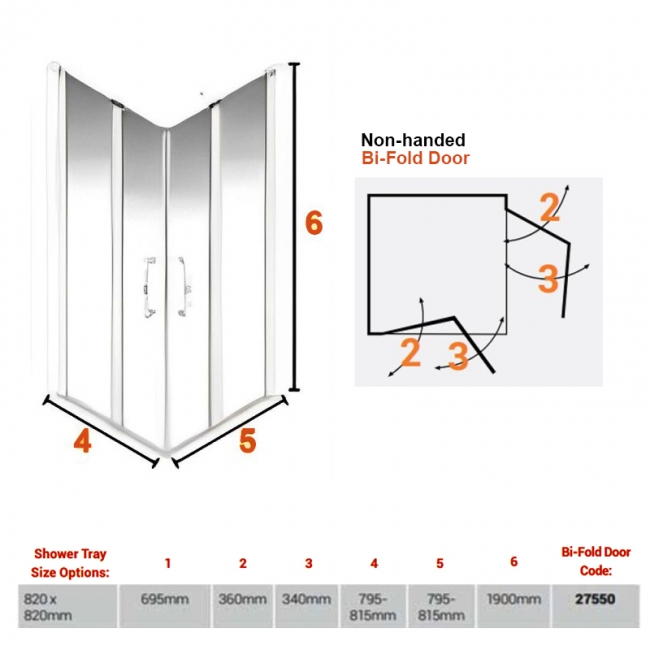 6

4

5

Non-handed
Bi-Fold Door

2

3

2

3

| Shower Tray Size Options: | 1 | 2 | 3 | 4 | 5 | 6 | Bi-Fold Door Code: |
|---|---|---|---|---|---|---|---|
| 820 x 820mm | 695mm | 360mm | 340mm | 795-815mm | 795-815mm | 1900mm | 27550 |