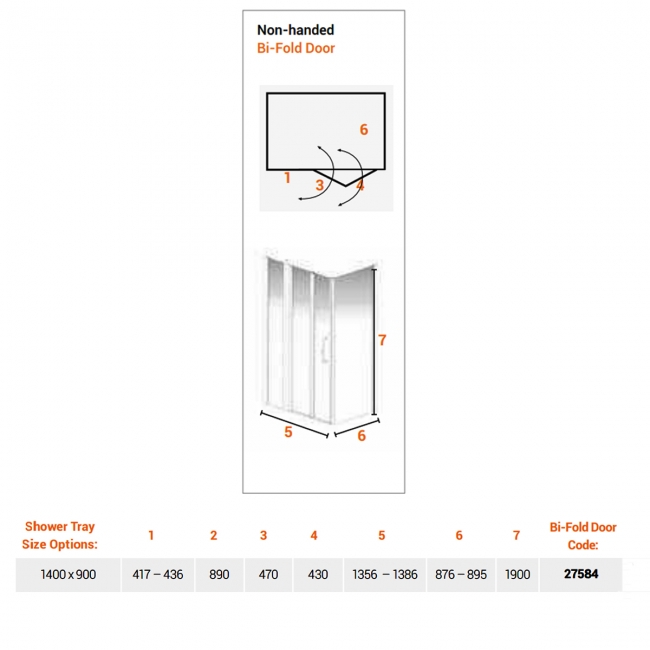 Non-handed
Bi-Fold Door

6
1
3
4

7
5
6

| Shower Tray Size Options: | 1 | 2 | 3 | 4 | 5 | 6 | 7 | Bi-Fold Door Code: |
|---|---|---|---|---|---|---|---|---|
| 1400 x 900 | 417 – 436 | 890 | 470 | 430 | 1356 – 1386 | 876 – 895 | 1900 | 27584 |