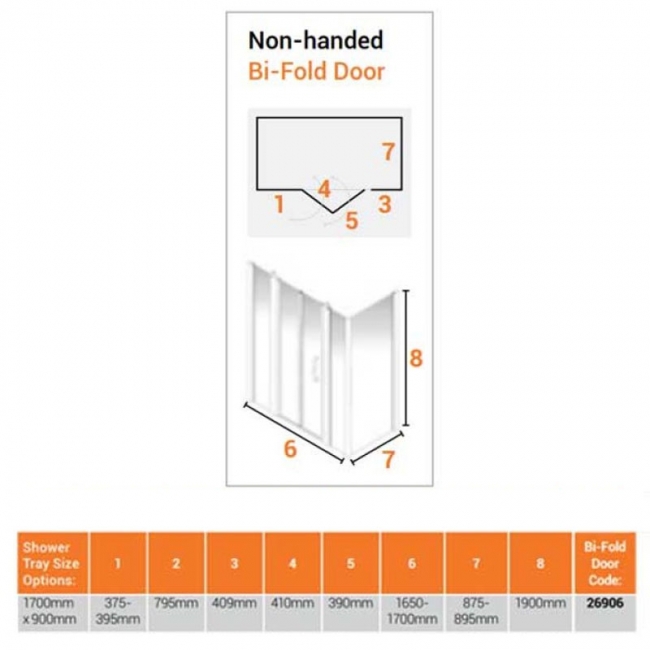 Non-handed
Bi-Fold Door

7
4
1
3
5

8
6
7

| Shower Tray Size Options: | 1 | 2 | 3 | 4 | 5 | 6 | 7 | 8 | Bi-Fold Door Code: |
|---|---|---|---|---|---|---|---|---|---|
| 1700mm x 900mm | 375-395mm | 795mm | 409mm | 410mm | 390mm | 1650-1700mm | 875-895mm | 1900mm | 26906 |