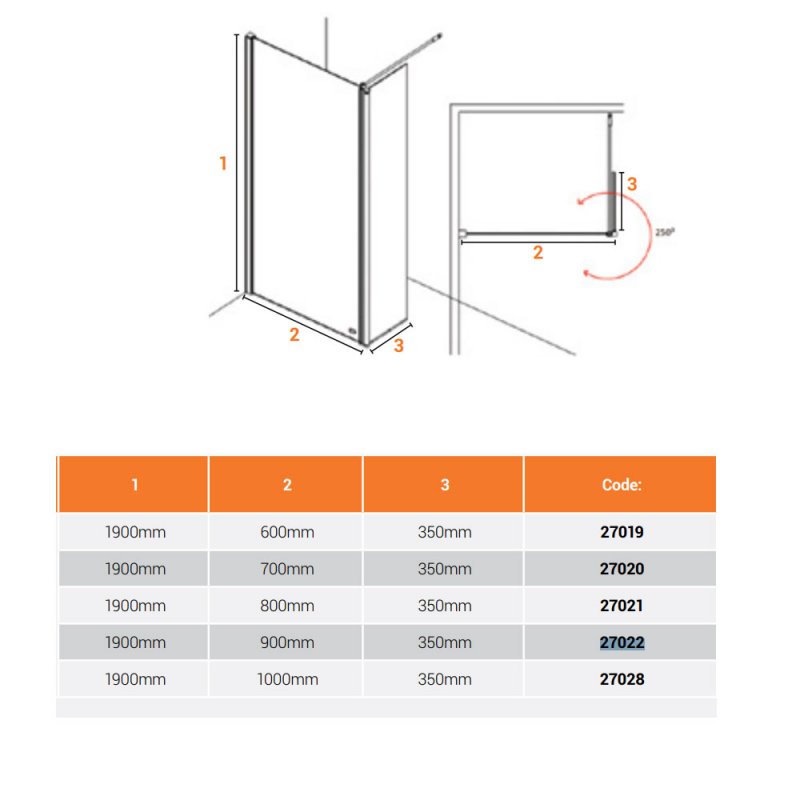 1

2

3

3

250°

2

| 1 | 2 | 3 | Code: |
|---|---|---|---|
| 1900mm | 600mm | 350mm | 27019 |
| 1900mm | 700mm | 350mm | 27020 |
| 1900mm | 800mm | 350mm | 27021 |
| 1900mm | 900mm | 350mm | 27022 |
| 1900mm | 1000mm | 350mm | 27028 |