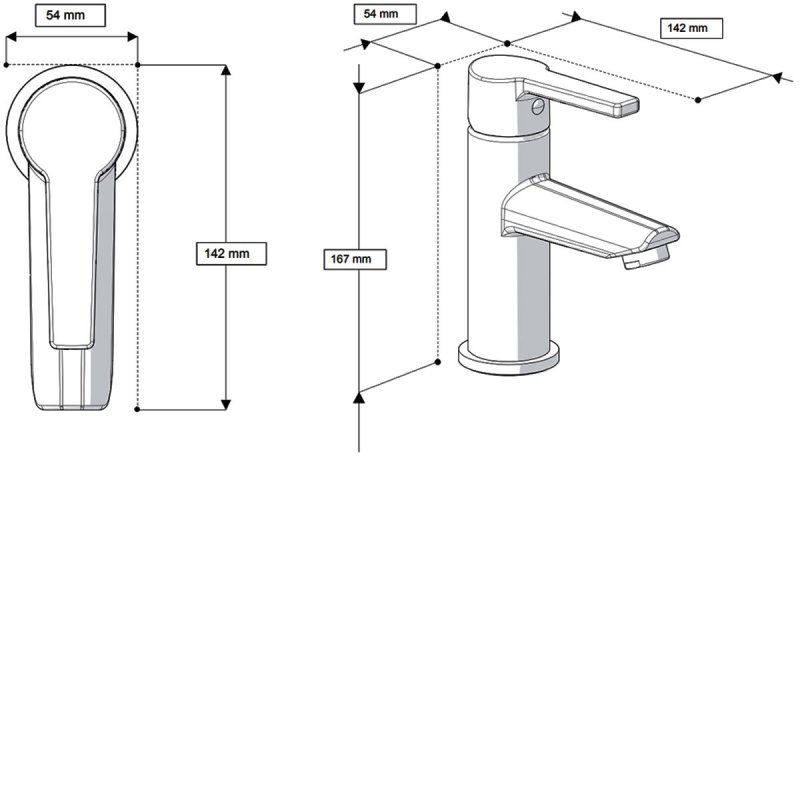 54 mm

142 mm

54 mm

142 mm

167 mm