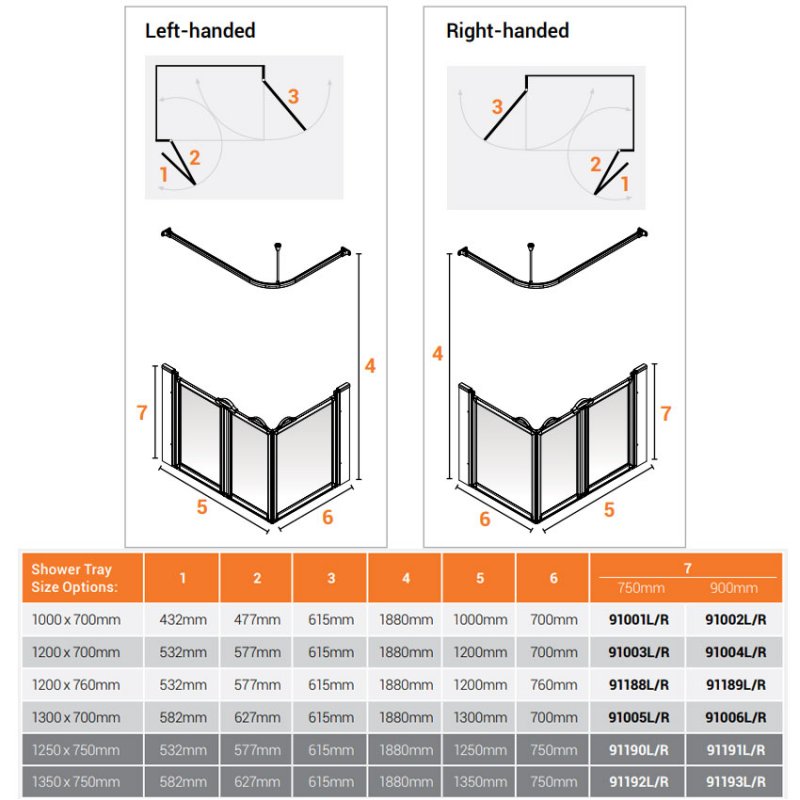 Left-handed

3
2
1

4
7
5
6

Right-handed

3
2
1

4
7
6
5

| Shower Tray Size Options: | 1 | 2 | 3 | 4 | 5 | 6 | 7 750mm | 7 900mm |
|---|---|---|---|---|---|---|---|---|
| 1000 x 700mm | 432mm | 477mm | 615mm | 1880mm | 1000mm | 700mm | 91001L/R | 91002L/R |
| 1200 x 700mm | 532mm | 577mm | 615mm | 1880mm | 1200mm | 700mm | 91003L/R | 91004L/R |
| 1200 x 760mm | 532mm | 577mm | 615mm | 1880mm | 1200mm | 760mm | 91188L/R | 91189L/R |
| 1300 x 700mm | 582mm | 627mm | 615mm | 1880mm | 1300mm | 700mm | 91005L/R | 91006L/R |
| 1250 x 750mm | 532mm | 577mm | 615mm | 1880mm | 1250mm | 750mm | 91190L/R | 91191L/R |
| 1350 x 750mm | 582mm | 627mm | 615mm | 1880mm | 1350mm | 750mm | 91192L/R | 91193L/R |