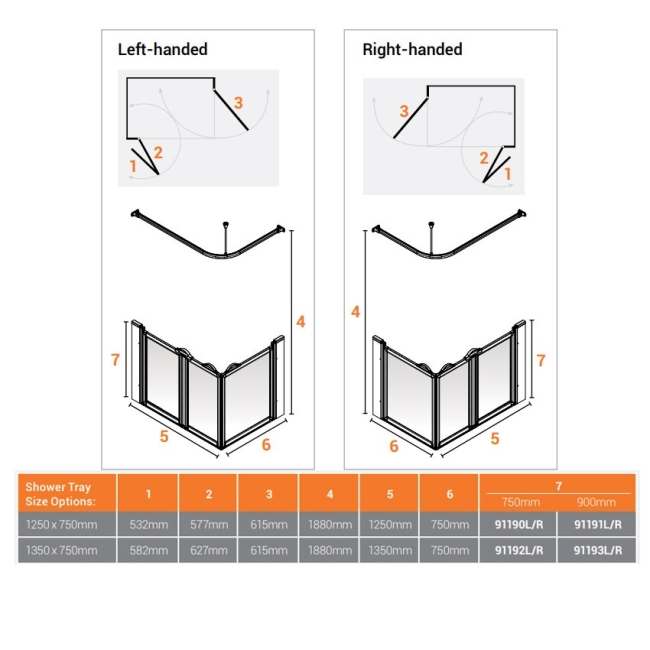 Left-handed

3
2
1

4
7
5
6

Right-handed

3
2
1

4
7
6
5

| Shower Tray Size Options: | 1 | 2 | 3 | 4 | 5 | 6 | 7 750mm | 7 900mm |
|---|---|---|---|---|---|---|---|---|
| 1250 x 750mm | 532mm | 577mm | 615mm | 1880mm | 1250mm | 750mm | 91190L/R | 91191L/R |
| 1350 x 750mm | 582mm | 627mm | 615mm | 1880mm | 1350mm | 750mm | 91192L/R | 91193L/R |