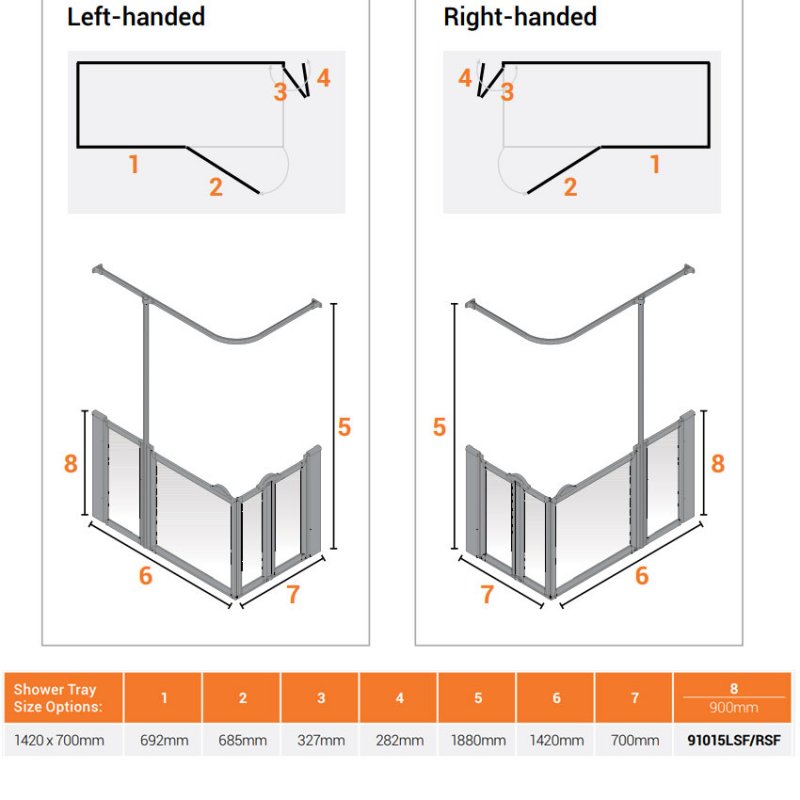 Left-handed

4
3
1
2

5
8
6
7

Right-handed

4
3
1
2

5
8
7
6

| Shower Tray Size Options: | 1 | 2 | 3 | 4 | 5 | 6 | 7 | 8 900mm |
|---|---|---|---|---|---|---|---|---|
| 1420 x 700mm | 692mm | 685mm | 327mm | 282mm | 1880mm | 1420mm | 700mm | 91015LSF/RSF |