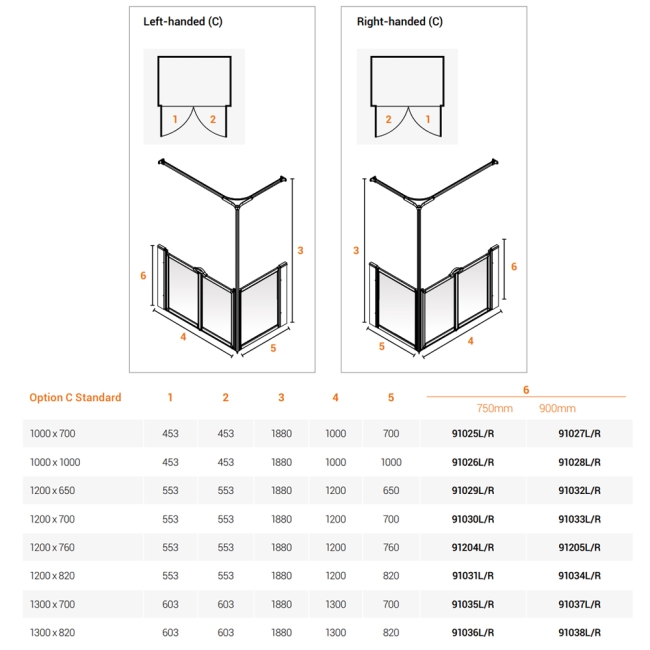 Left-handed (C)

1 2

3

6

4

5

Right-handed (C)

2 1

3

6

5

4

| Option C Standard | 1 | 2 | 3 | 4 | 5 | 6 750mm | 6 900mm |
|---|---|---|---|---|---|---|---|
| 1000 x 700 | 453 | 453 | 1880 | 1000 | 700 | 91025L/R | 91027L/R |
| 1000 x 1000 | 453 | 453 | 1880 | 1000 | 1000 | 91026L/R | 91028L/R |
| 1200 x 650 | 553 | 553 | 1880 | 1200 | 650 | 91029L/R | 91032L/R |
| 1200 x 700 | 553 | 553 | 1880 | 1200 | 700 | 91030L/R | 91033L/R |
| 1200 x 760 | 553 | 553 | 1880 | 1200 | 760 | 91204L/R | 91205L/R |
| 1200 x 820 | 553 | 553 | 1880 | 1200 | 820 | 91031L/R | 91034L/R |
| 1300 x 700 | 603 | 603 | 1880 | 1300 | 700 | 91035L/R | 91037L/R |
| 1300 x 820 | 603 | 603 | 1880 | 1300 | 820 | 91036L/R | 91038L/R |