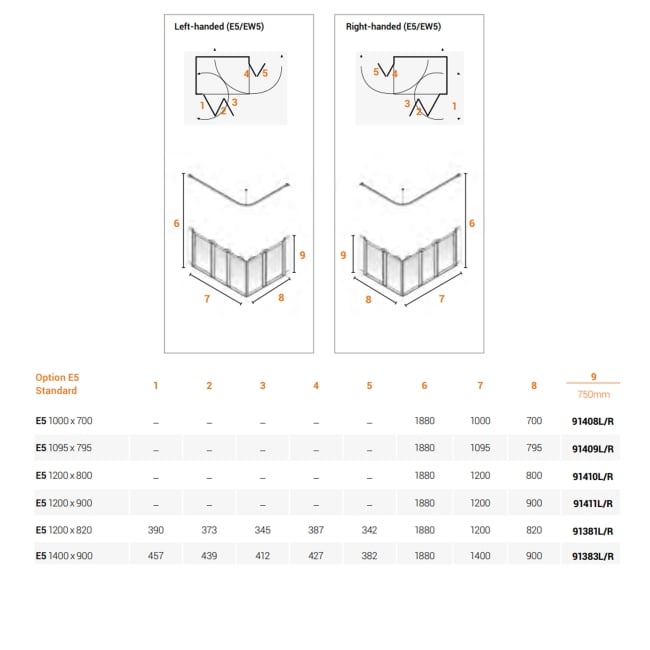 Left-handed (E5/EW5)

4 5
1 2 3

6
9
7 8

Right-handed (E5/EW5)

5 4
3 2 1

6
9
8 7

| Option E5 Standard | 1 | 2 | 3 | 4 | 5 | 6 | 7 | 8 | 9 750mm |
|---|---|---|---|---|---|---|---|---|---|
| E5 1000 x 700 | – | – | – | – | – | 1880 | 1000 | 700 | 91408L/R |
| E5 1095 x 795 | – | – | – | – | – | 1880 | 1095 | 795 | 91409L/R |
| E5 1200 x 800 | – | – | – | – | – | 1880 | 1200 | 800 | 91410L/R |
| E5 1200 x 900 | – | – | – | – | – | 1880 | 1200 | 900 | 91411L/R |
| E5 1200 x 820 | 390 | 373 | 345 | 387 | 342 | 1880 | 1200 | 820 | 91381L/R |
| E5 1400 x 900 | 457 | 439 | 412 | 427 | 382 | 1880 | 1400 | 900 | 91383L/R |