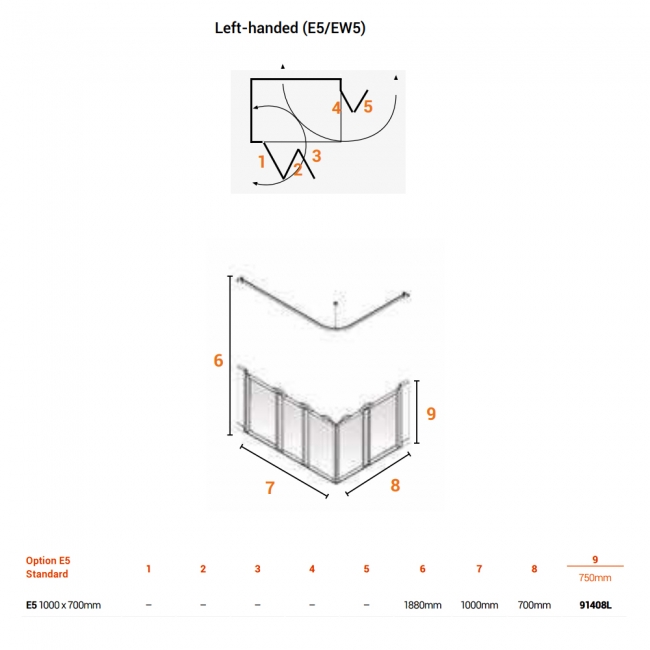 Left-handed (E5/EW5)

4 5
1 2 3

6
9
7 8

| Option E5 Standard | 1 | 2 | 3 | 4 | 5 | 6 | 7 | 8 | 9 750mm |
|---|---|---|---|---|---|---|---|---|---|
| E5 1000 x 700mm | – | – | – | – | – | 1880mm | 1000mm | 700mm | 91408L |