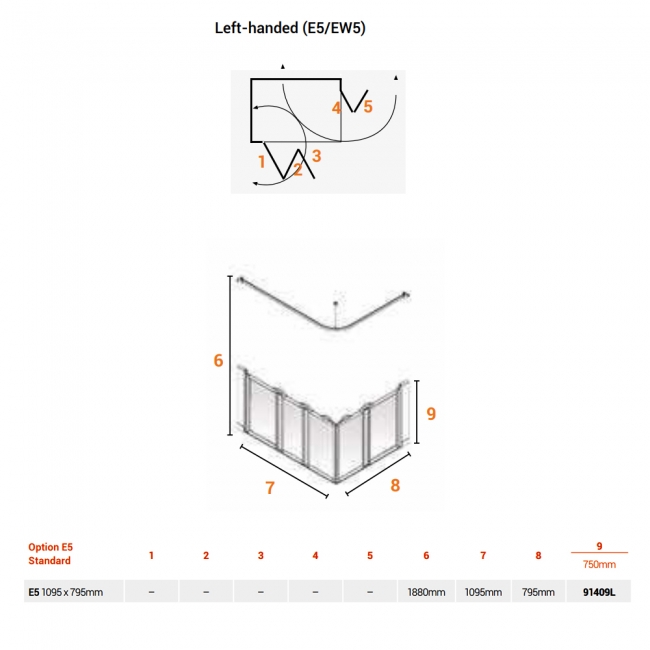 Left-handed (E5/EW5)

4 5
1 2 3

6
9
7 8

| Option E5 Standard | 1 | 2 | 3 | 4 | 5 | 6 | 7 | 8 | 9 750mm |
|---|---|---|---|---|---|---|---|---|---|
| E5 1095 x 795mm | – | – | – | – | – | 1880mm | 1095mm | 795mm | 91409L |