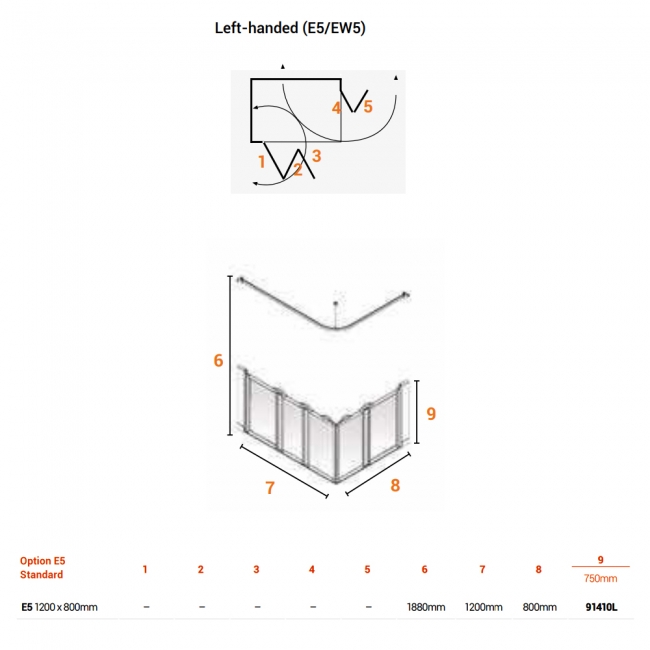 Left-handed (E5/EW5)

4 5
1 2 3

6
9
7 8

| Option E5 Standard | 1 | 2 | 3 | 4 | 5 | 6 | 7 | 8 | 9 750mm |
|---|---|---|---|---|---|---|---|---|---|
| E5 1200 x 800mm | – | – | – | – | – | 1880mm | 1200mm | 800mm | 91410L |